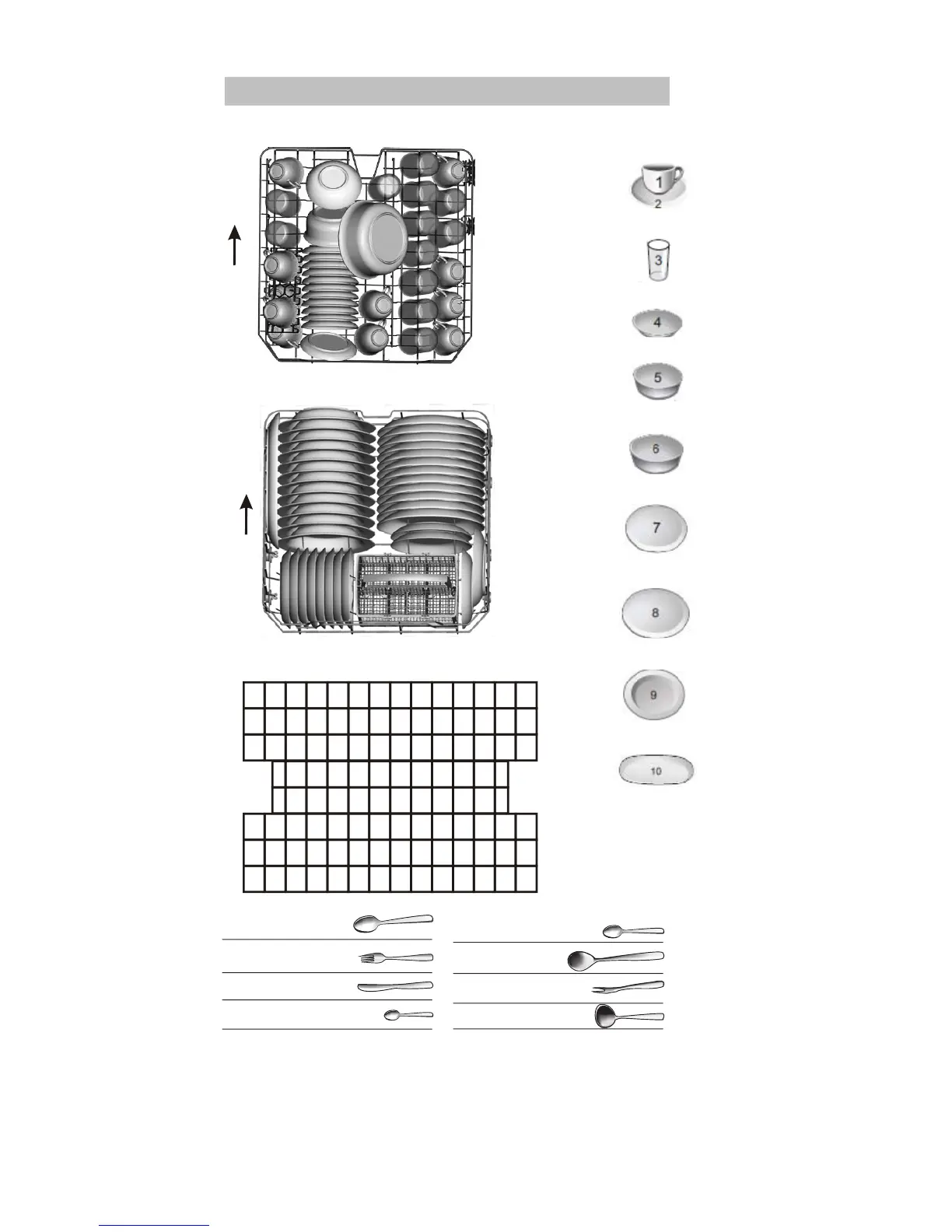 1
2
3
4
5
6
7
8
9
10