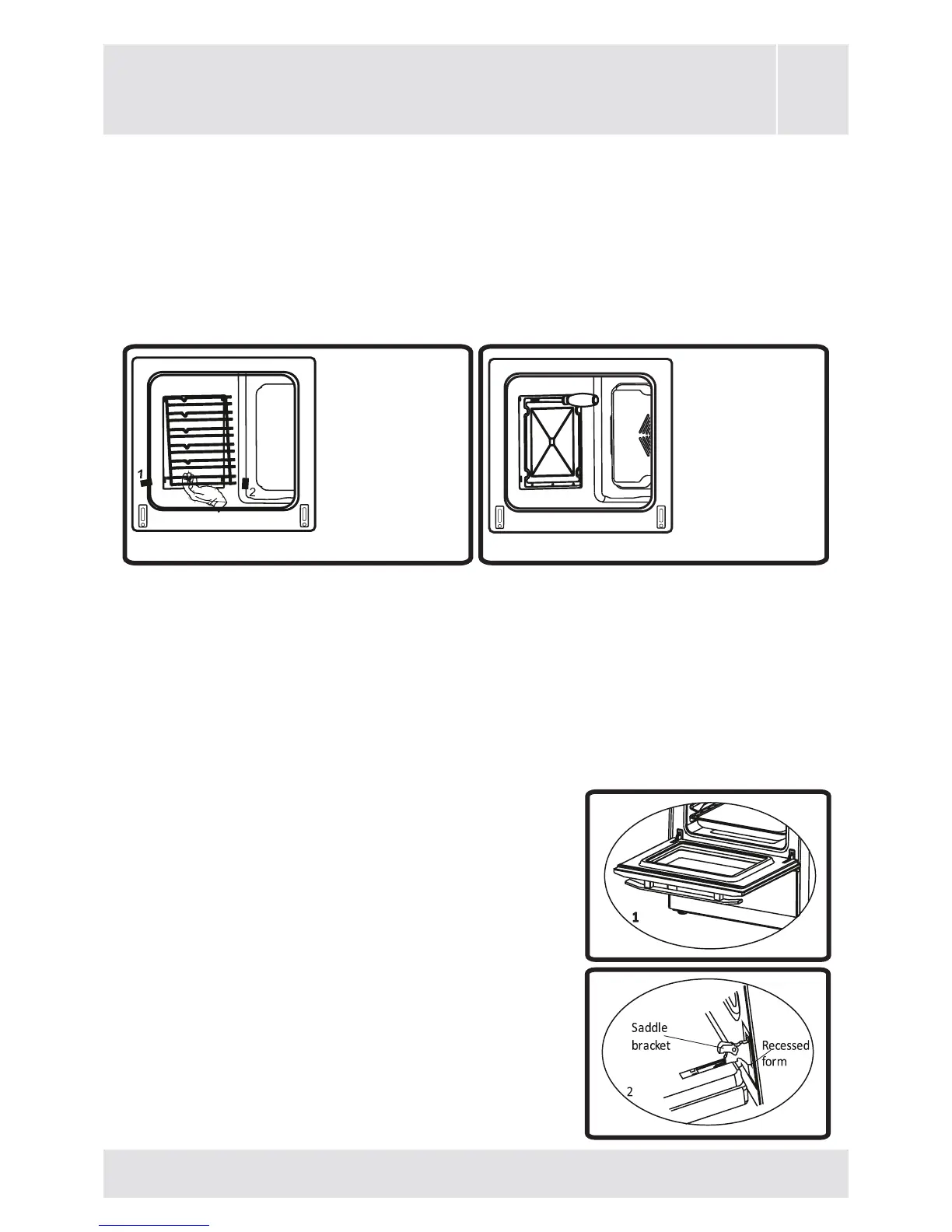 1
2

1

Saddle bracket
Recessed form
2