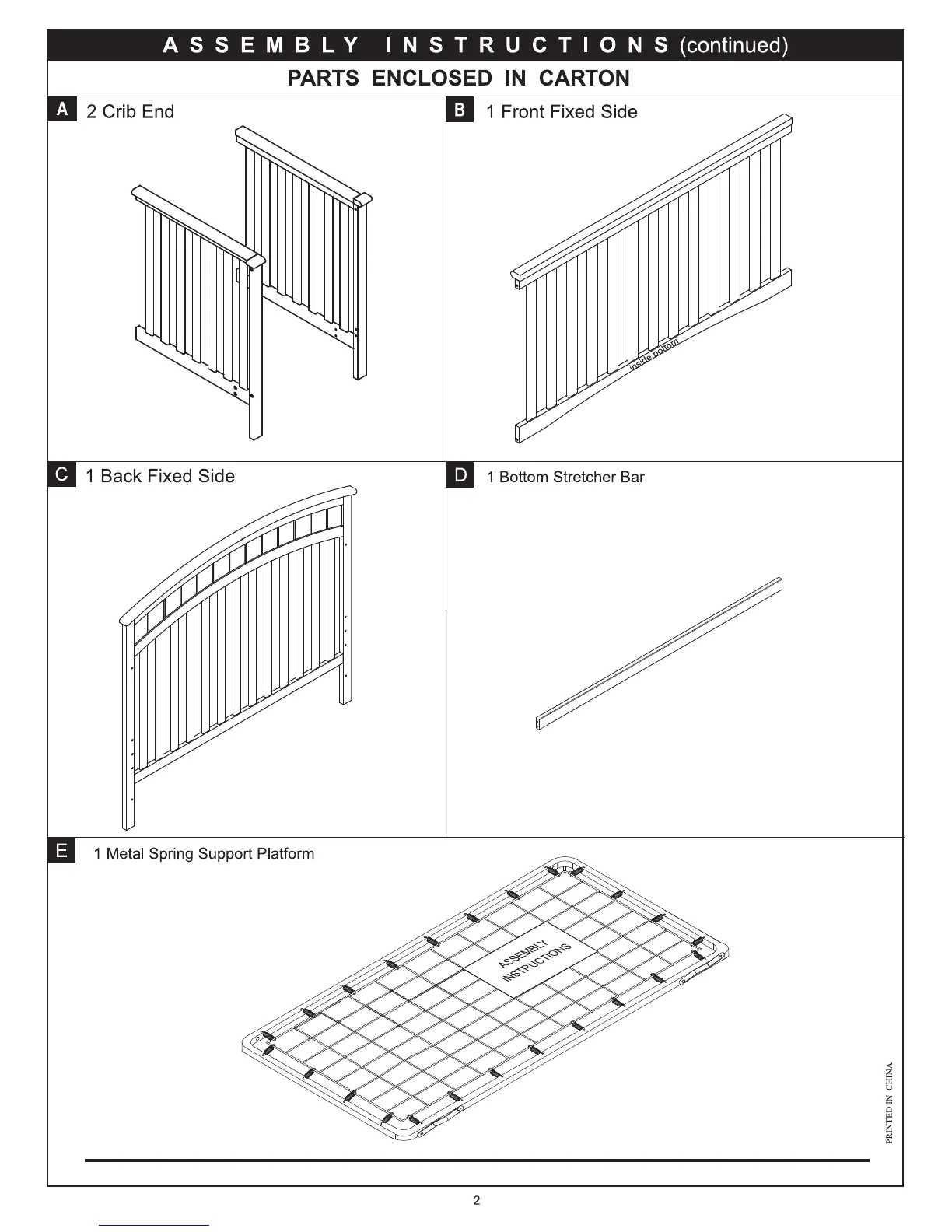 ASSEMBLY INSTRUCTIONS (continued)

PARTS ENCLOSED IN CARTON

A 2 Crib End

B 1 Front Fixed Side

inside bottom

C 1 Back Fixed Side

D 1 Bottom Stretcher Bar

E 1 Metal Spring Support Platform

ASSEMBLY INSTRUCTIONS

PRINTED IN CHINA

2