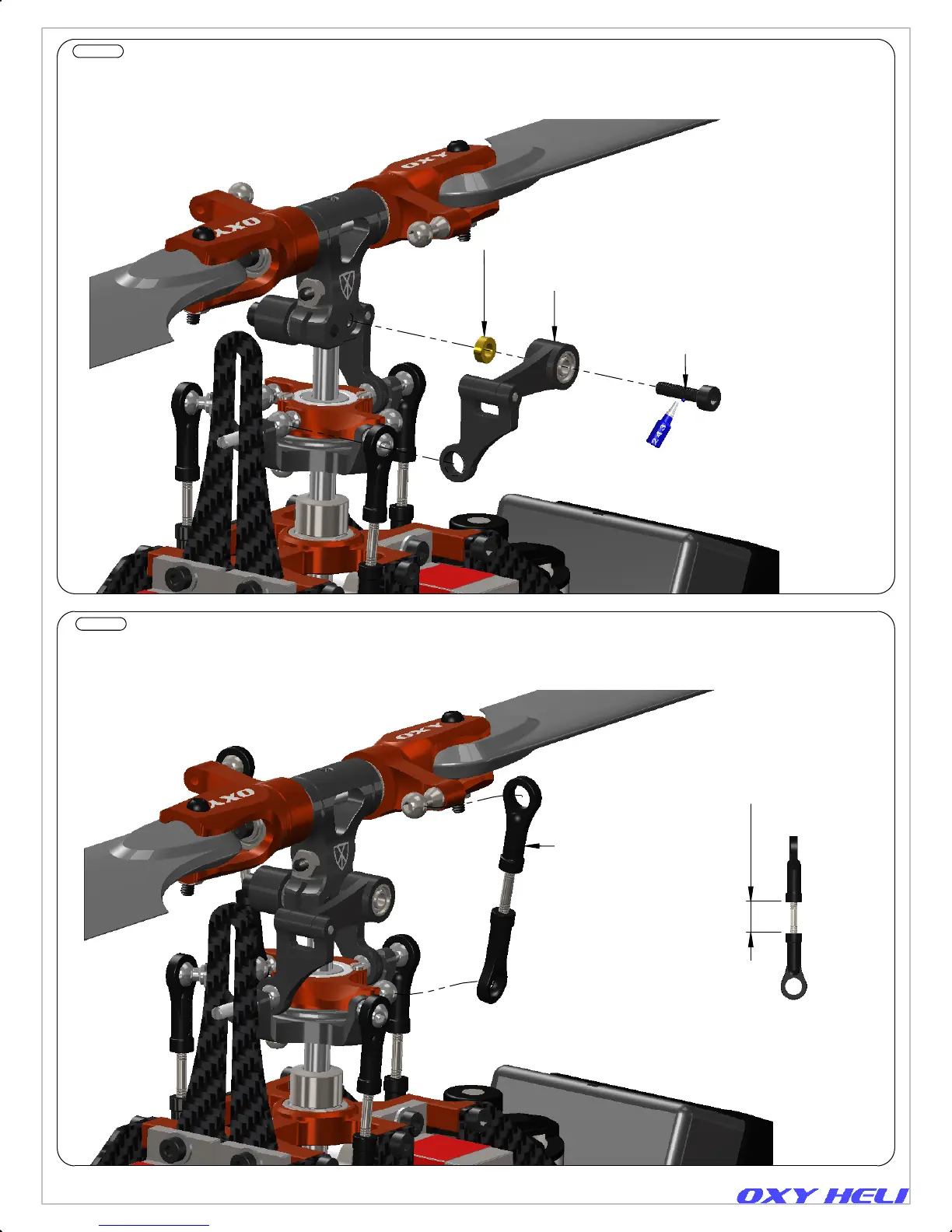 OXY
OXY
243
OXY
OXY
OXY HELI