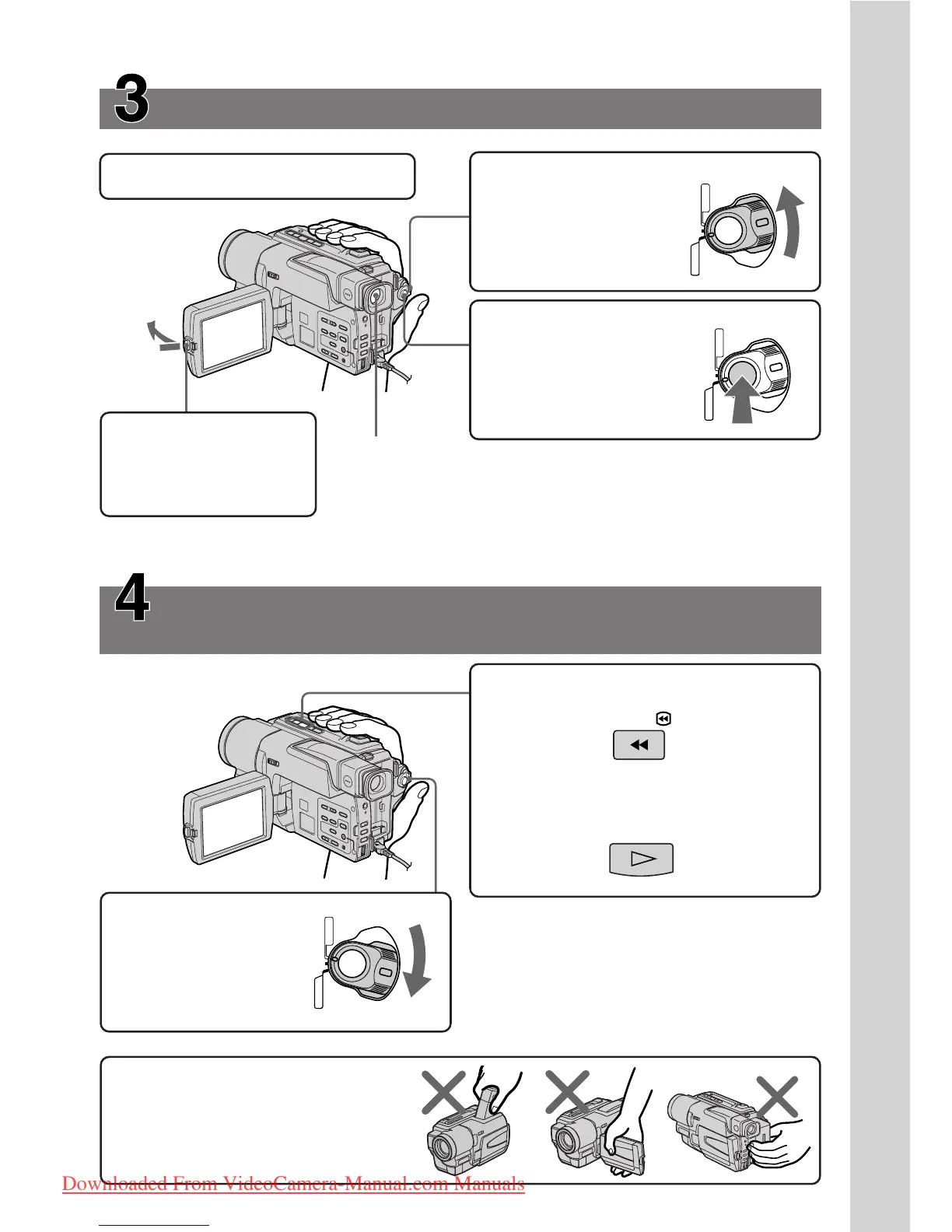 3

4

Downloaded From VideoCamera-Manual.com Manuals