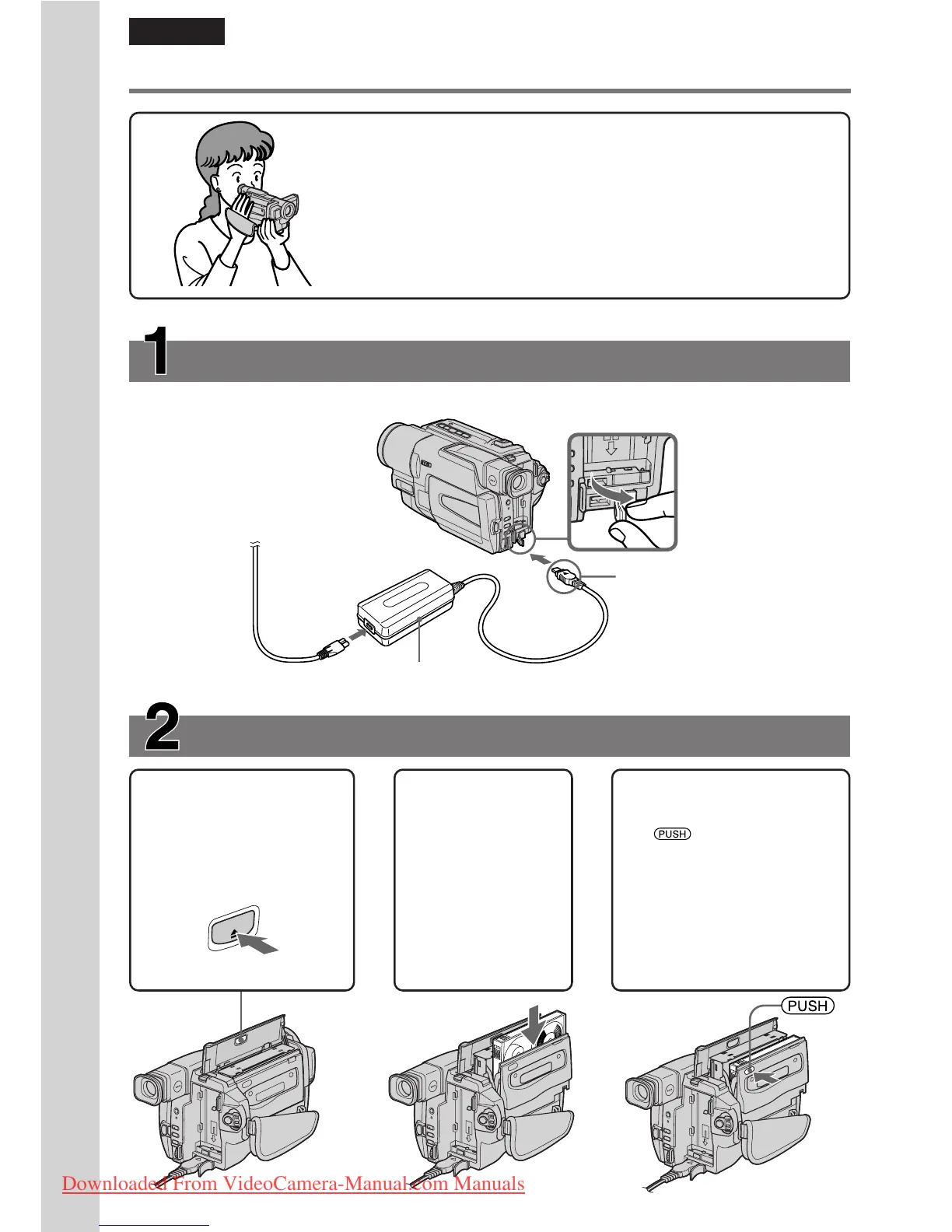 1

2

PUSH

PUSH

Downloaded From VideoCamera-Manual.com Manuals