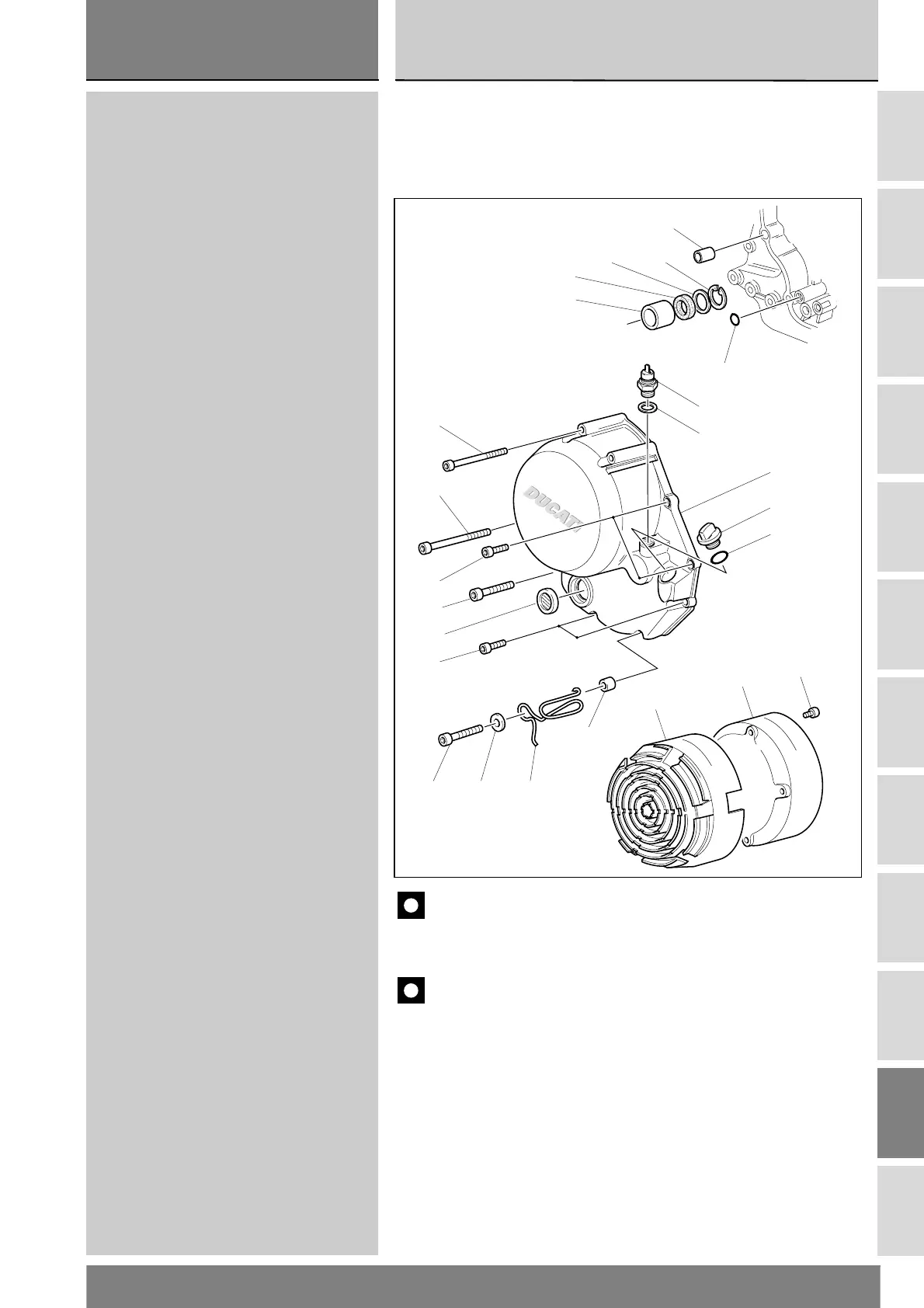 DUCATI