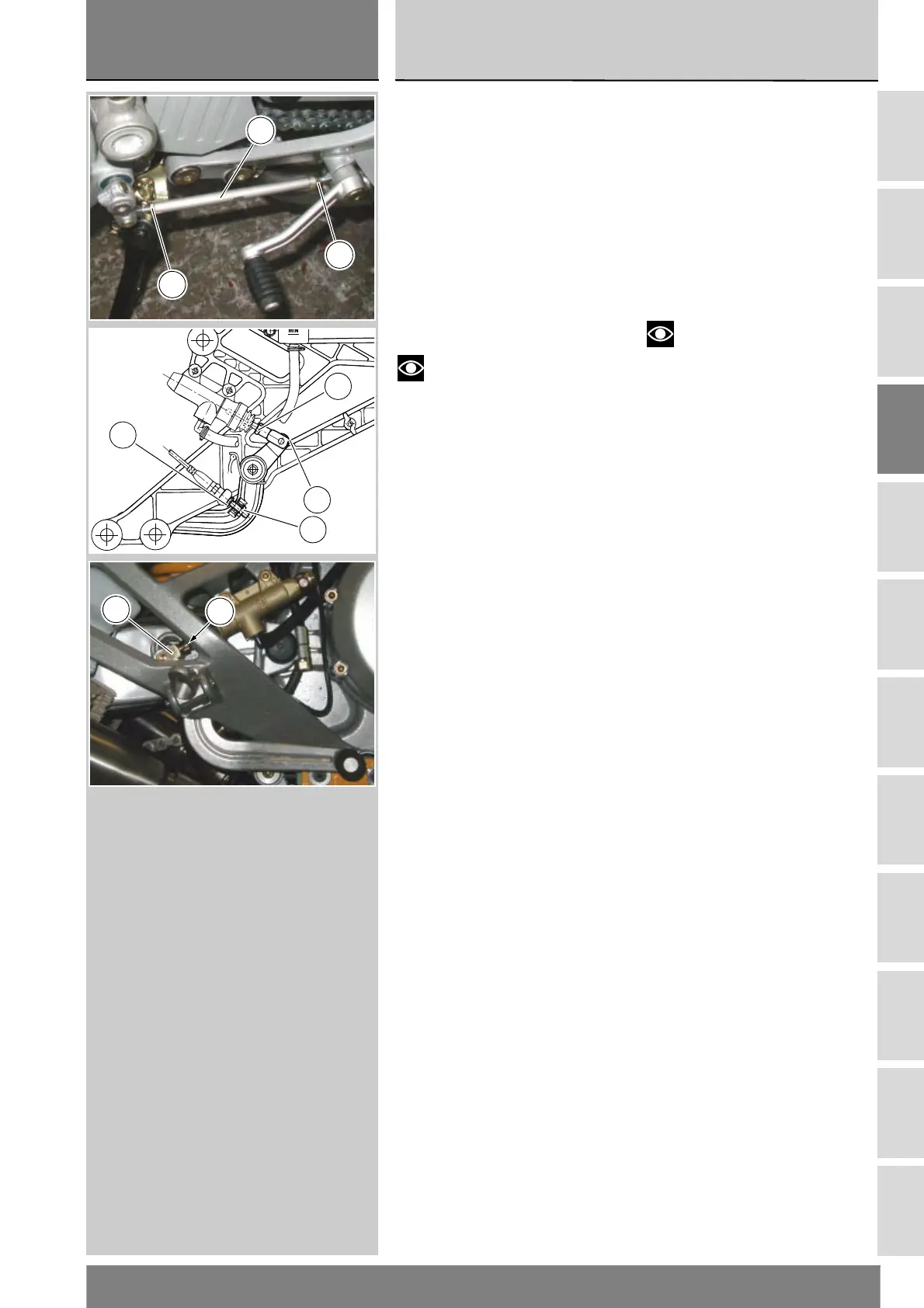 MIN