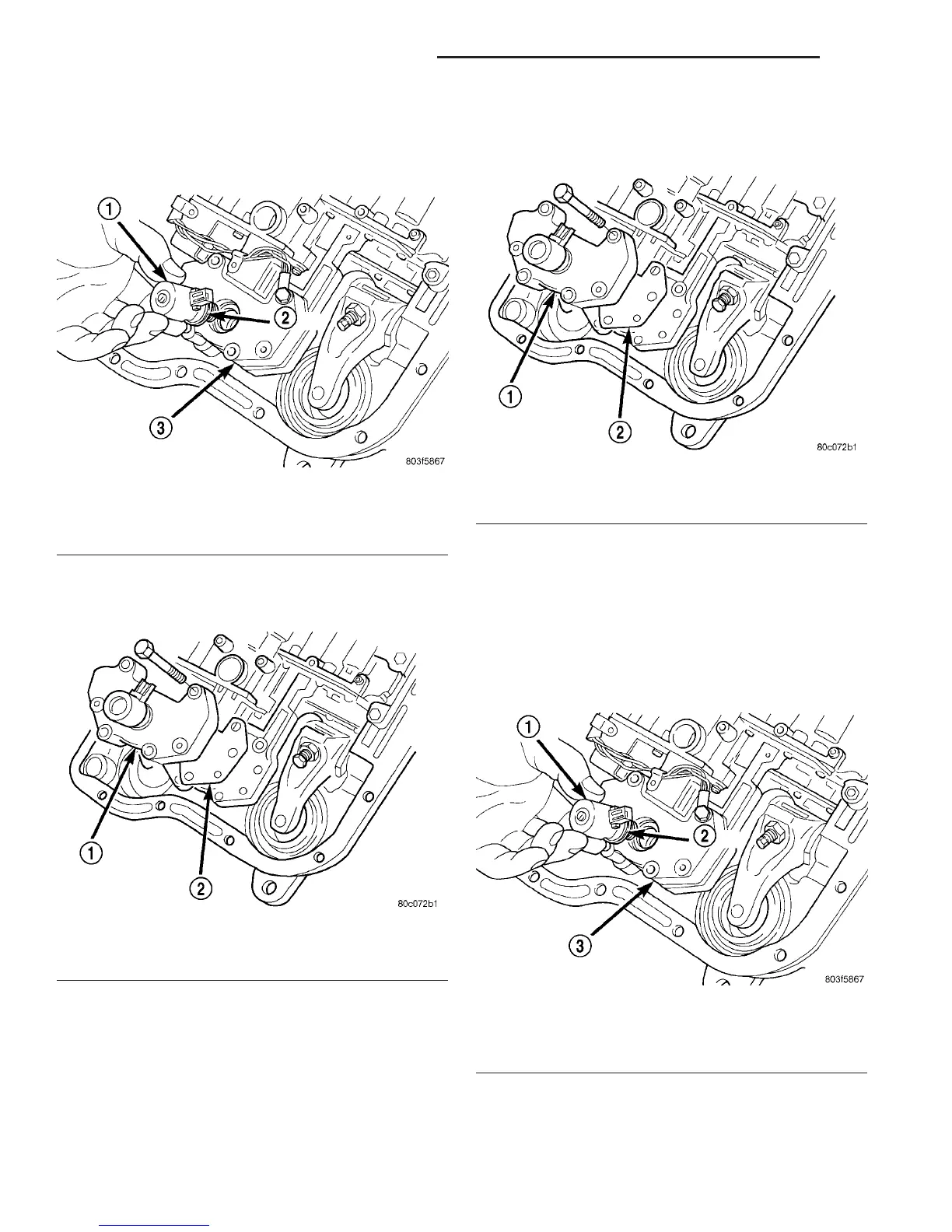 1
2
3
803f5867

1
2
80c072b1

1
2
80c072b1

1
2
3
803f5867