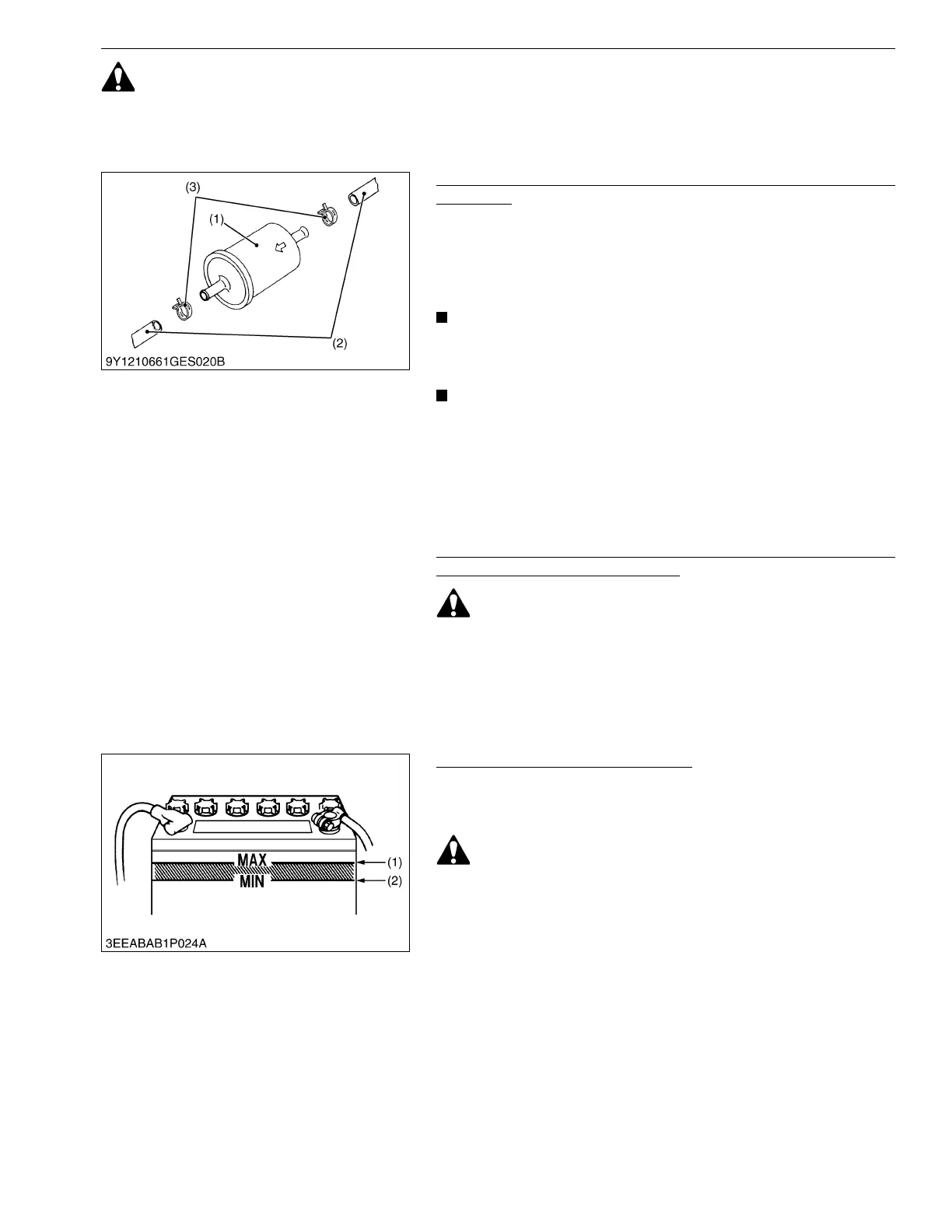 (3)
(1)
(2)
9Y1210661GES020B

MAX
MIN
(1)
(2)
3EEABAB1P024A