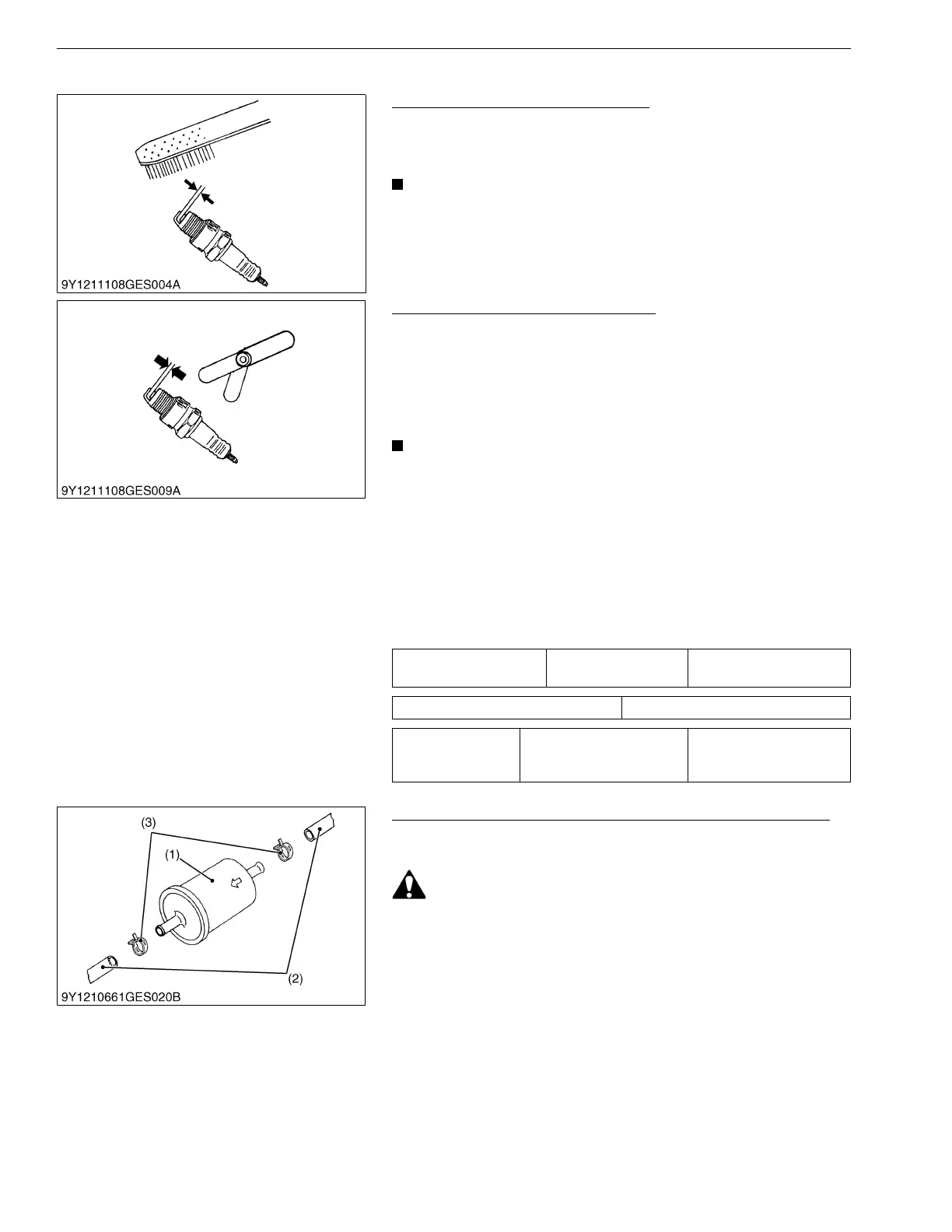 9Y1211108GES004A

9Y1211108GES009A

(3)

(1)

(2)

9Y1210661GES020B