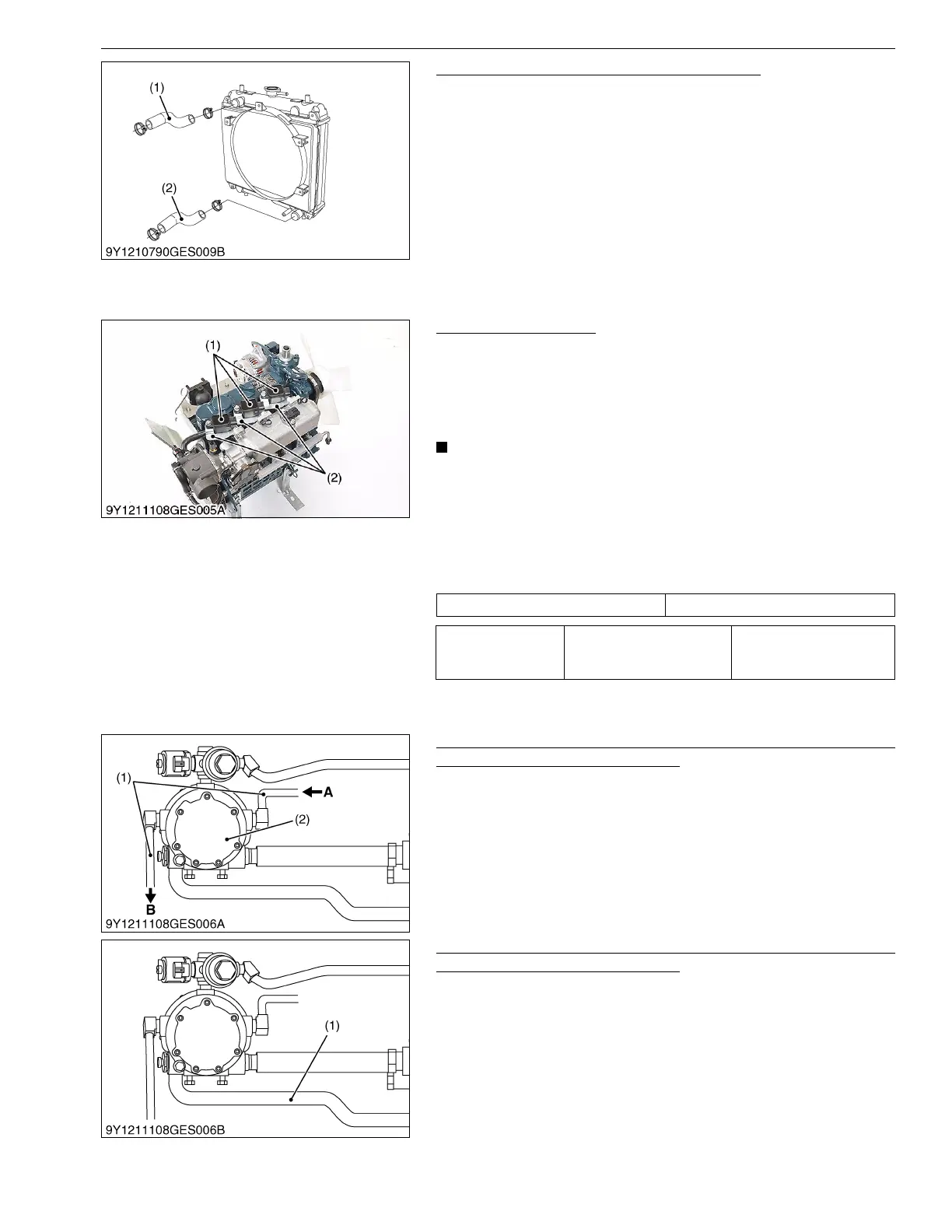 (1)

(2)

9Y1210790GES009B

(1)

(2)

9Y1211108GES005A

(1)

A

(2)

B

9Y1211108GES006A

(1)

9Y1211108GES006B