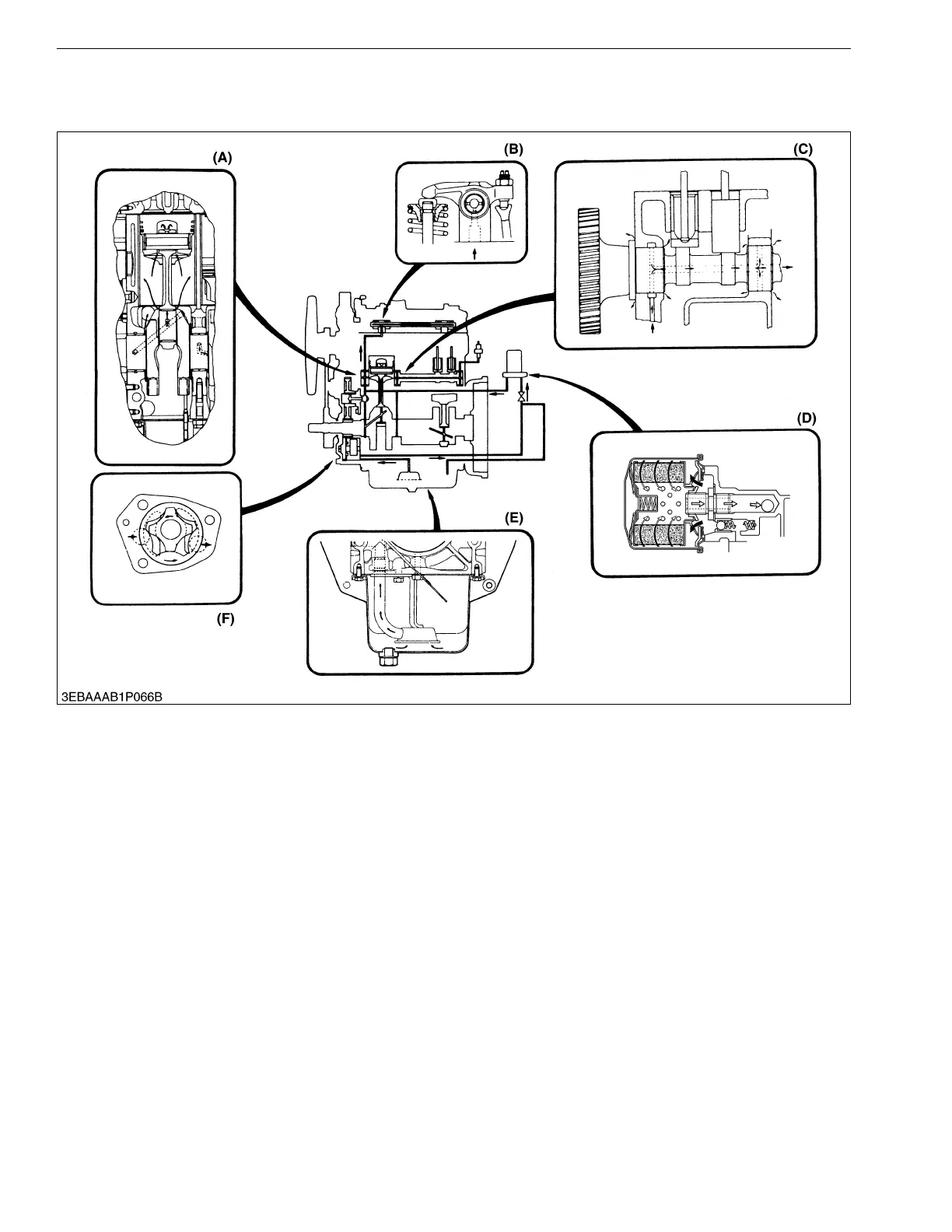 (A)

(B)

(C)

(D)

(E)

(F)

3EBAAAB1P066B