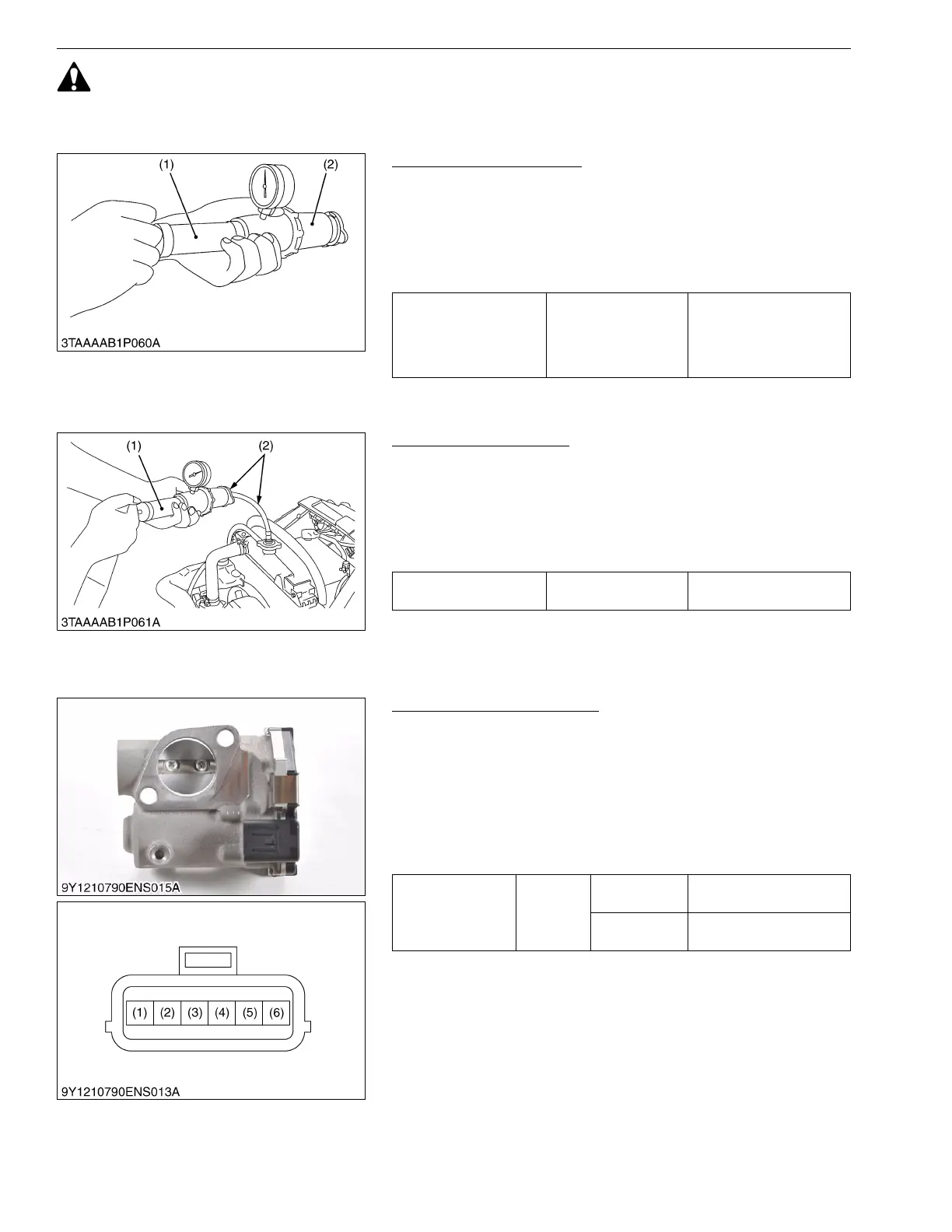 (1)

(2)

3TAAAAB1P060A

(1)

(2)

3TAAAAB1P061A

9Y1210790ENS015A

(1) (2) (3) (4) (5) (6)

9Y1210790ENS013A