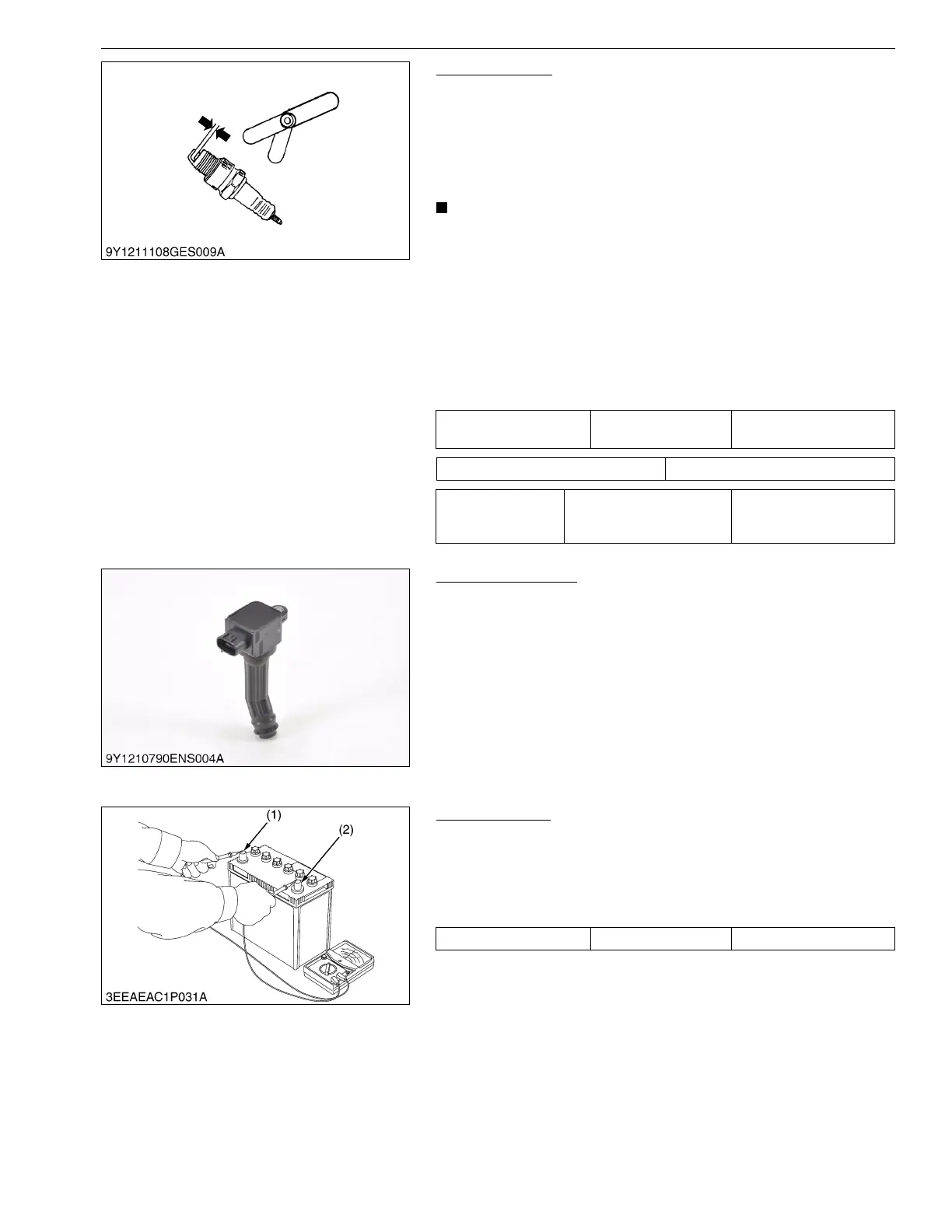 9Y1211108GES009A

9Y1210790ENS004A

(1)

(2)

3EEAEAC1P031A