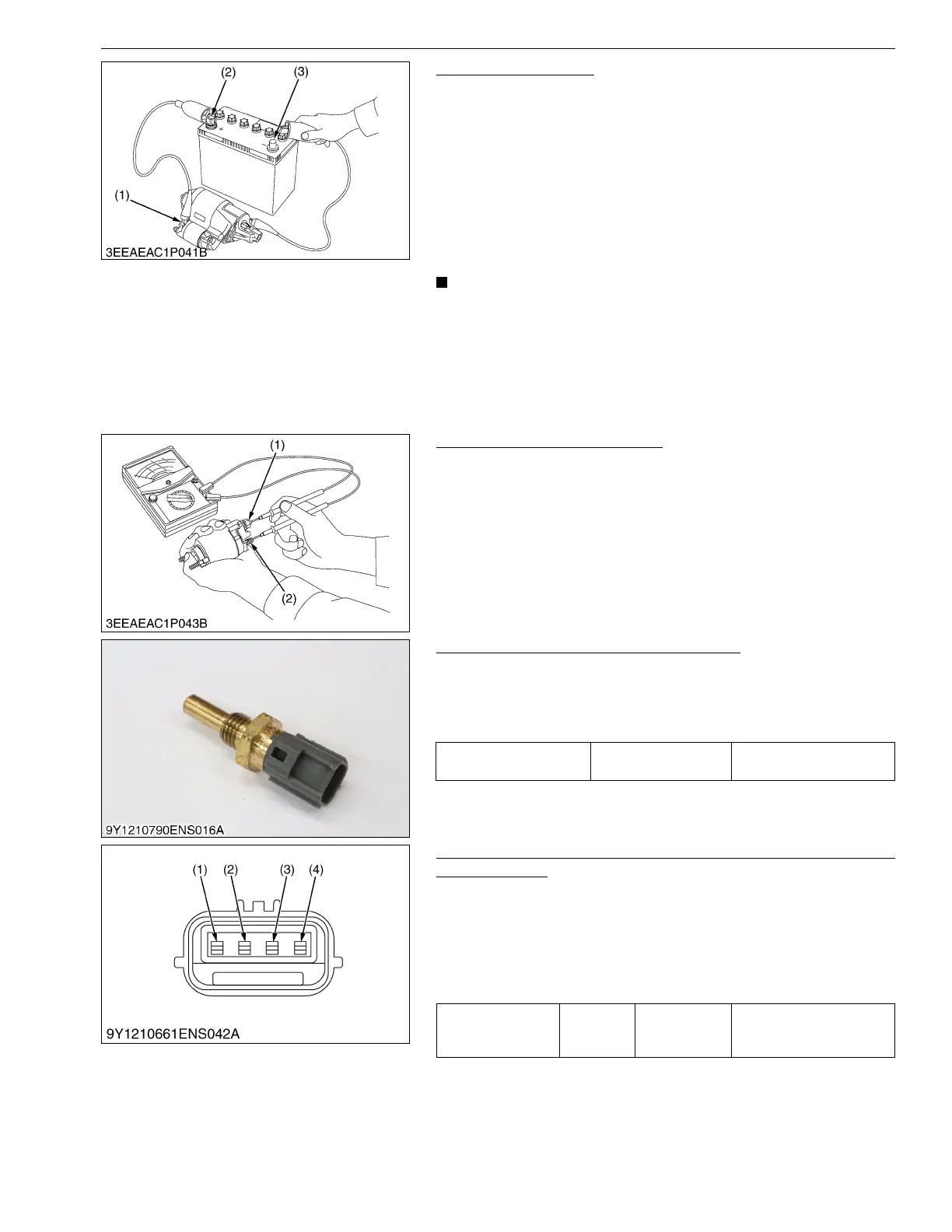 (2)
(3)
(1)
3EEAEAC1P041B

(1)
(2)
3EEAEAC1P043B

9Y1210790ENS016A

(1)
(2)
(3)
(4)
9Y1210661ENS042A