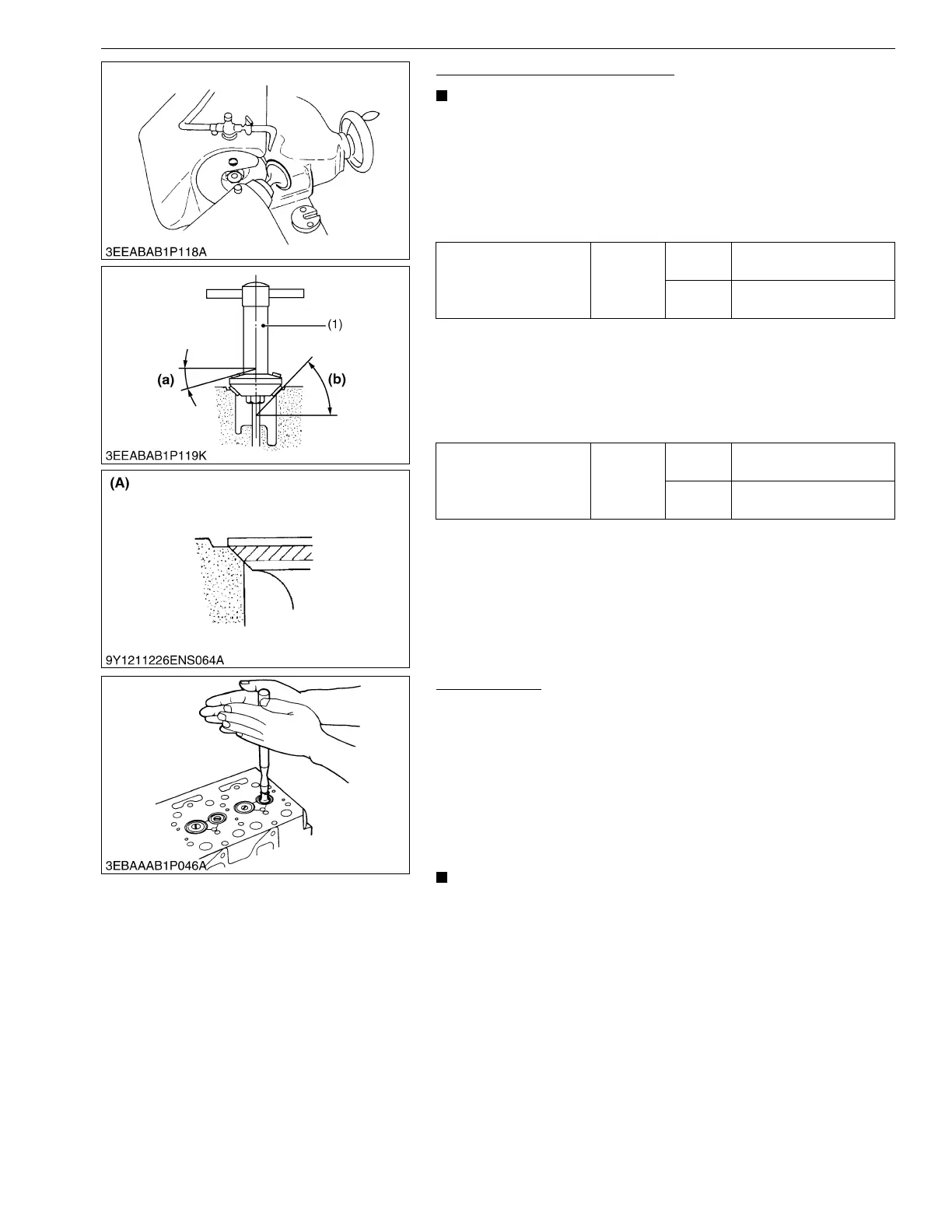 3EEABAB1P118A

(1)

(a)

(b)

3EEABAB1P119K

(A)

9Y1211226ENS064A

3EBAAAB1P046A