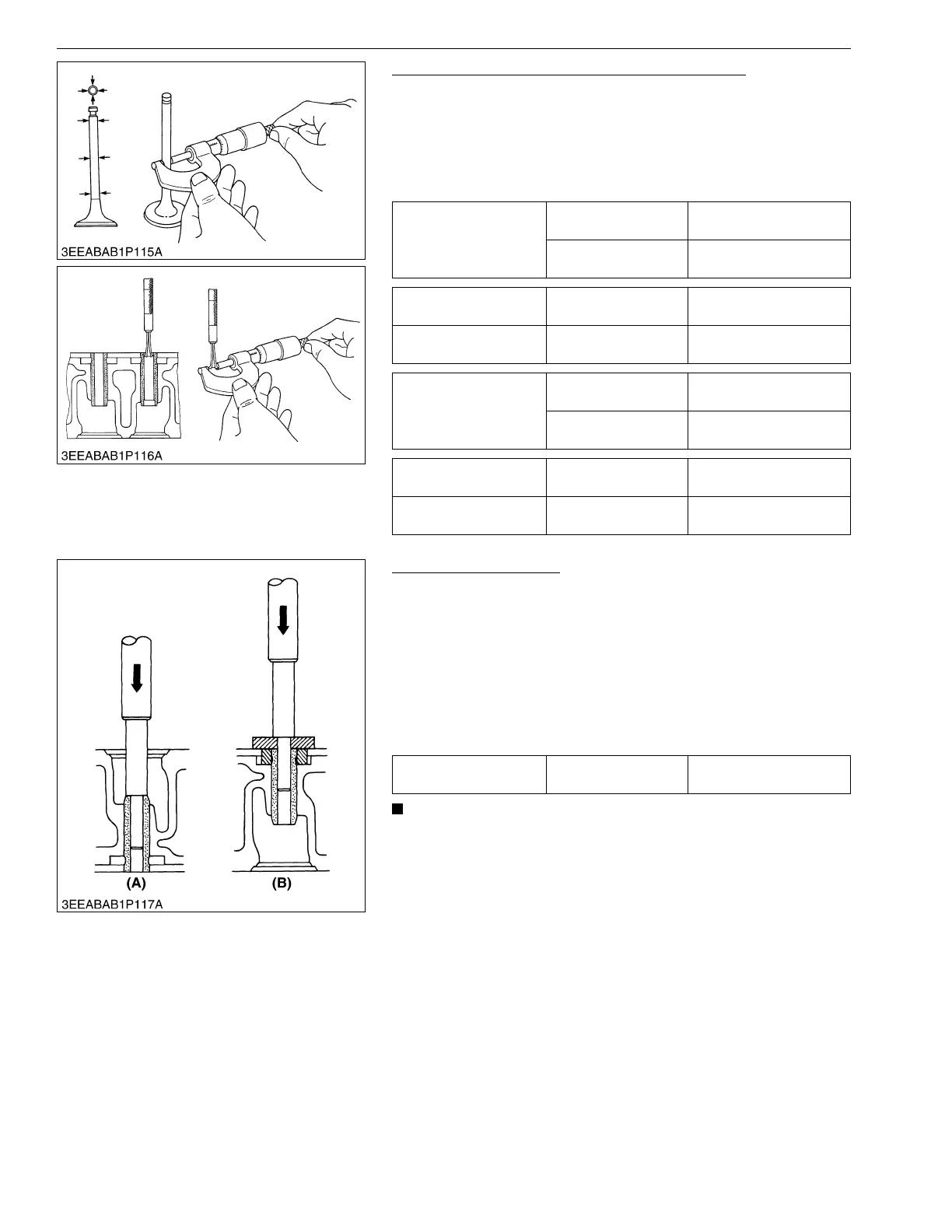 3EEABAB1P115A

3EEABAB1P116A

(A)

(B)

3EEABAB1P117A