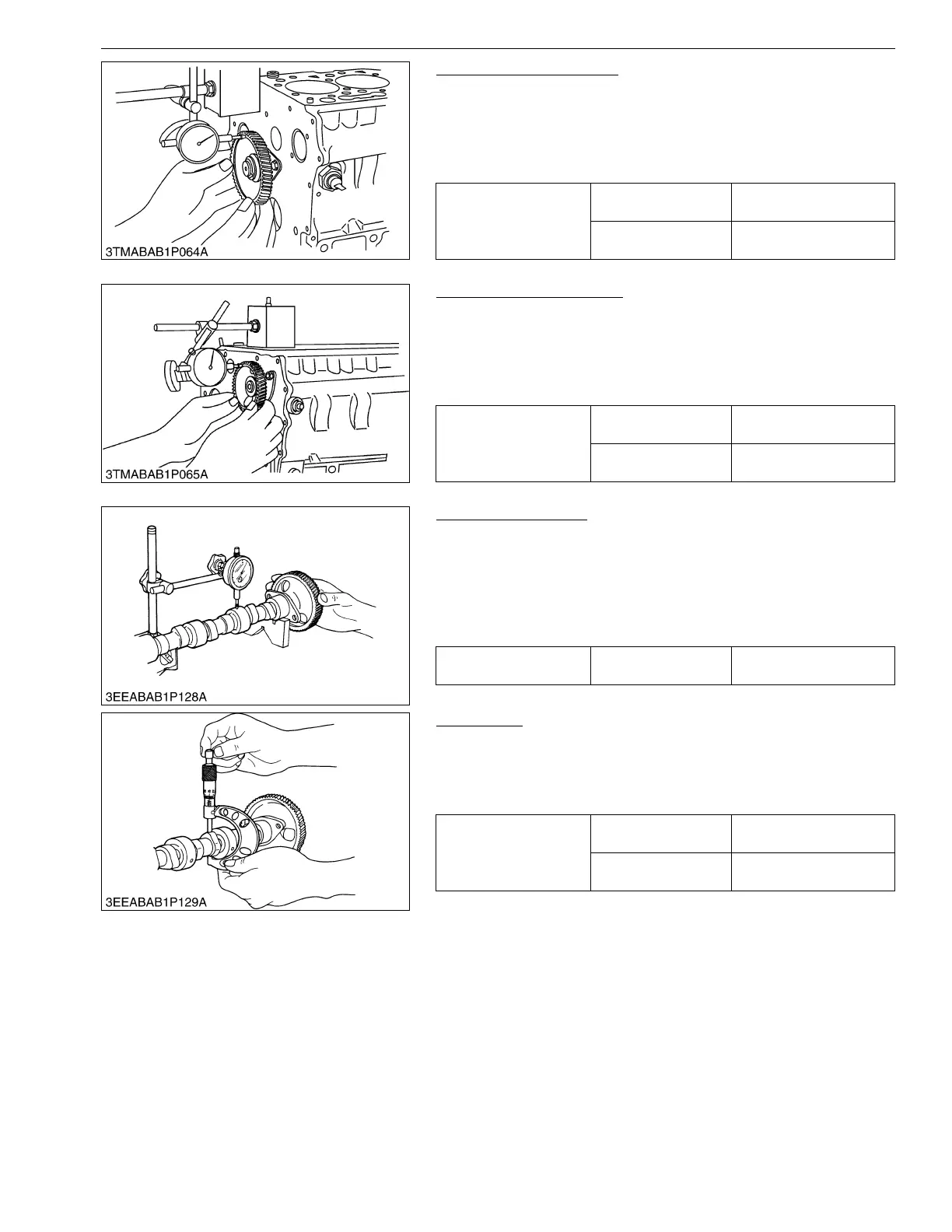 3TMABAB1P064A

3TMABAB1P065A

3EEABAB1P128A

3EEABAB1P129A