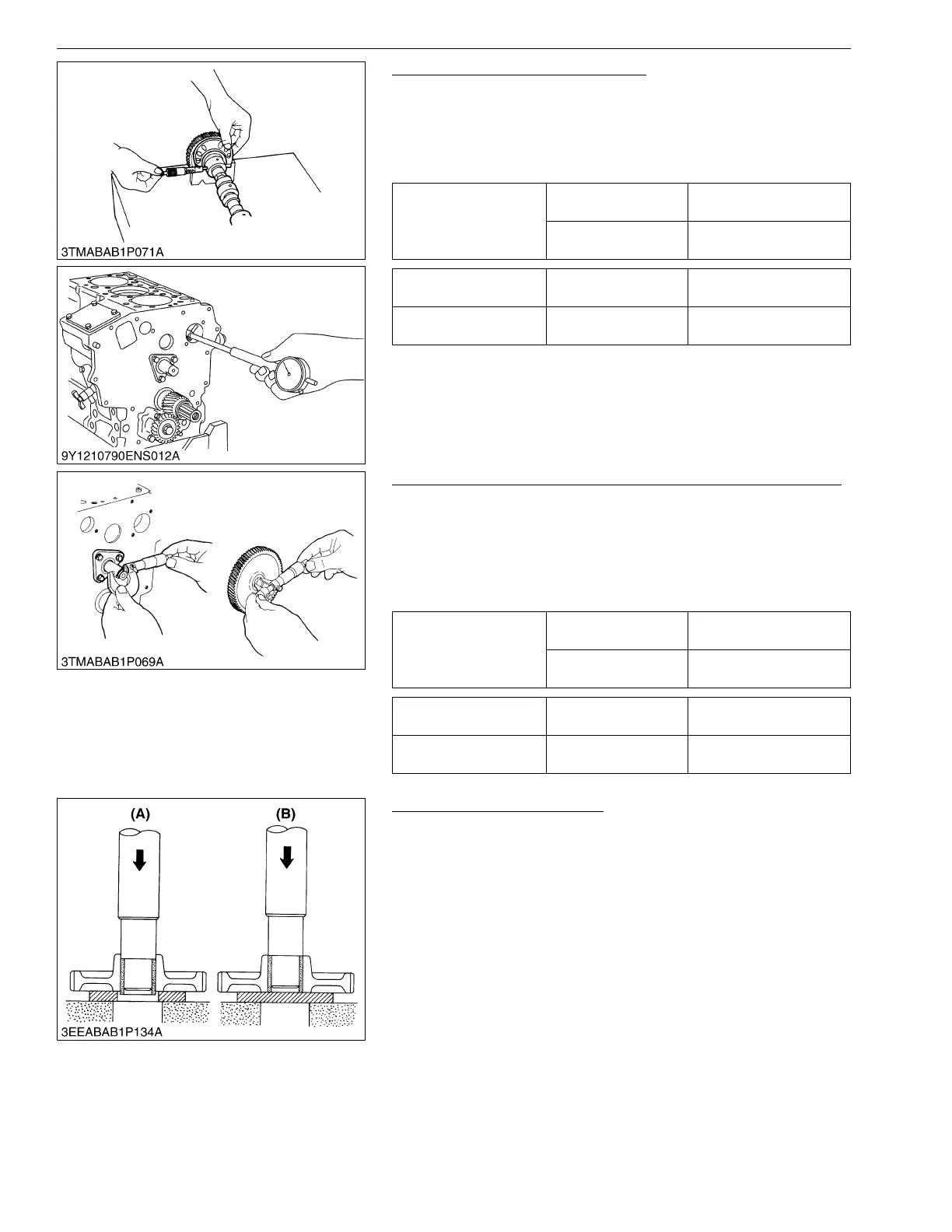 3TMABAB1P071A

9Y1210790ENS012A

3TMABAB1P069A

(A)

(B)

3EEABAB1P134A