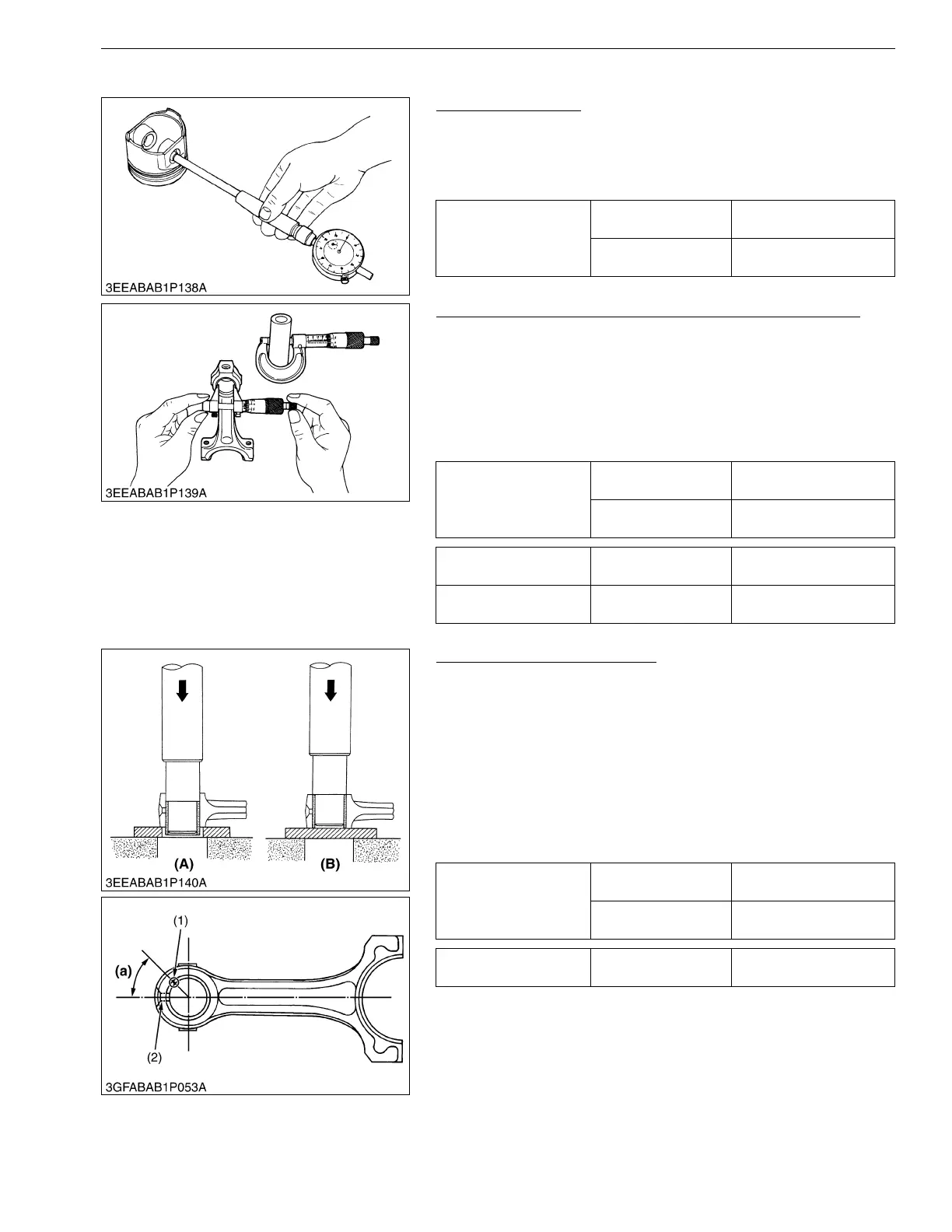 3EEABAB1P138A

3EEABAB1P139A

(A)

(B)

3EEABAB1P140A

(1)

(a)

(2)

3GFABAB1P053A