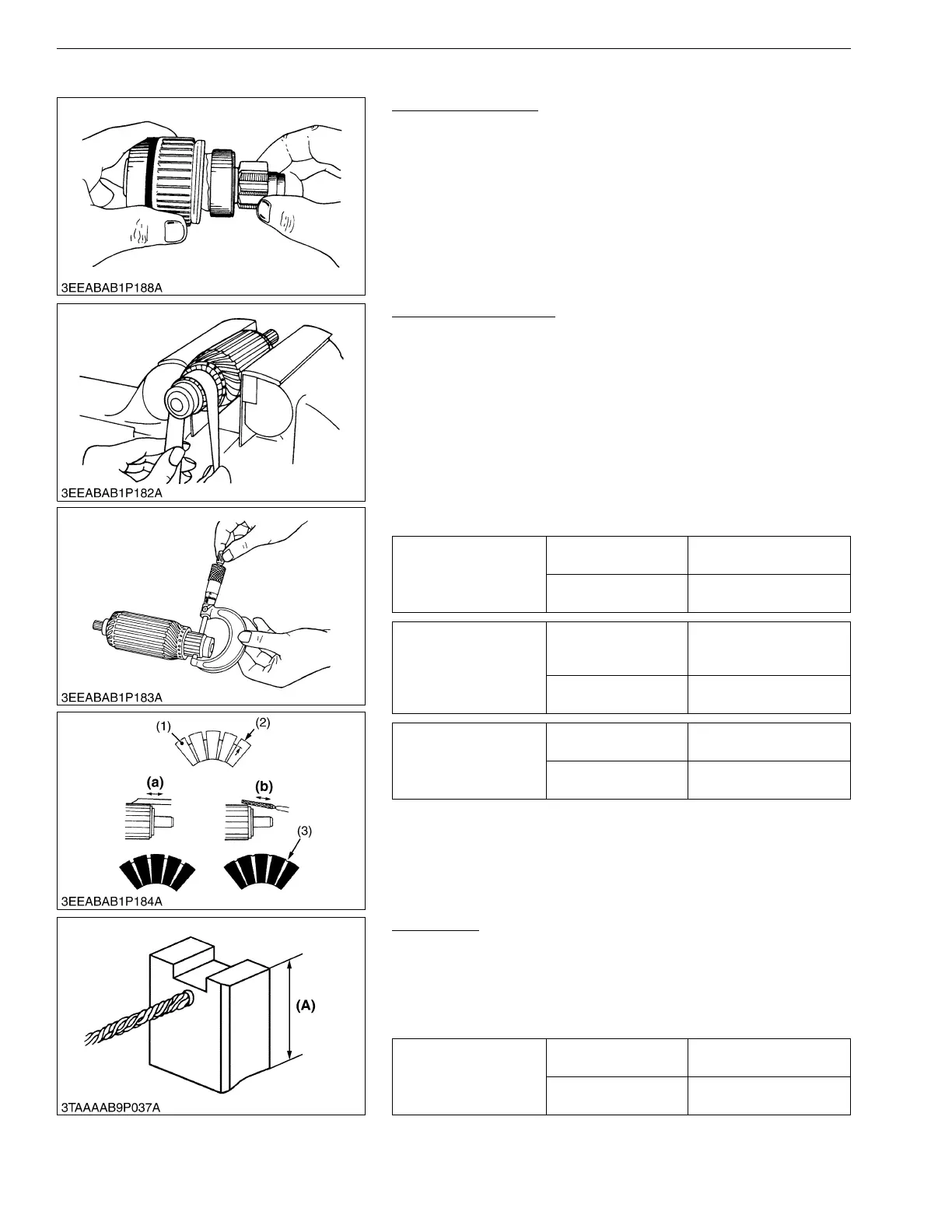 3EEABAB1P188A

3EEABAB1P182A

3EEABAB1P183A

(1)

(2)

(a)

(b)

(3)

3EEABAB1P184A

(A)

3TAAAAB9P037A