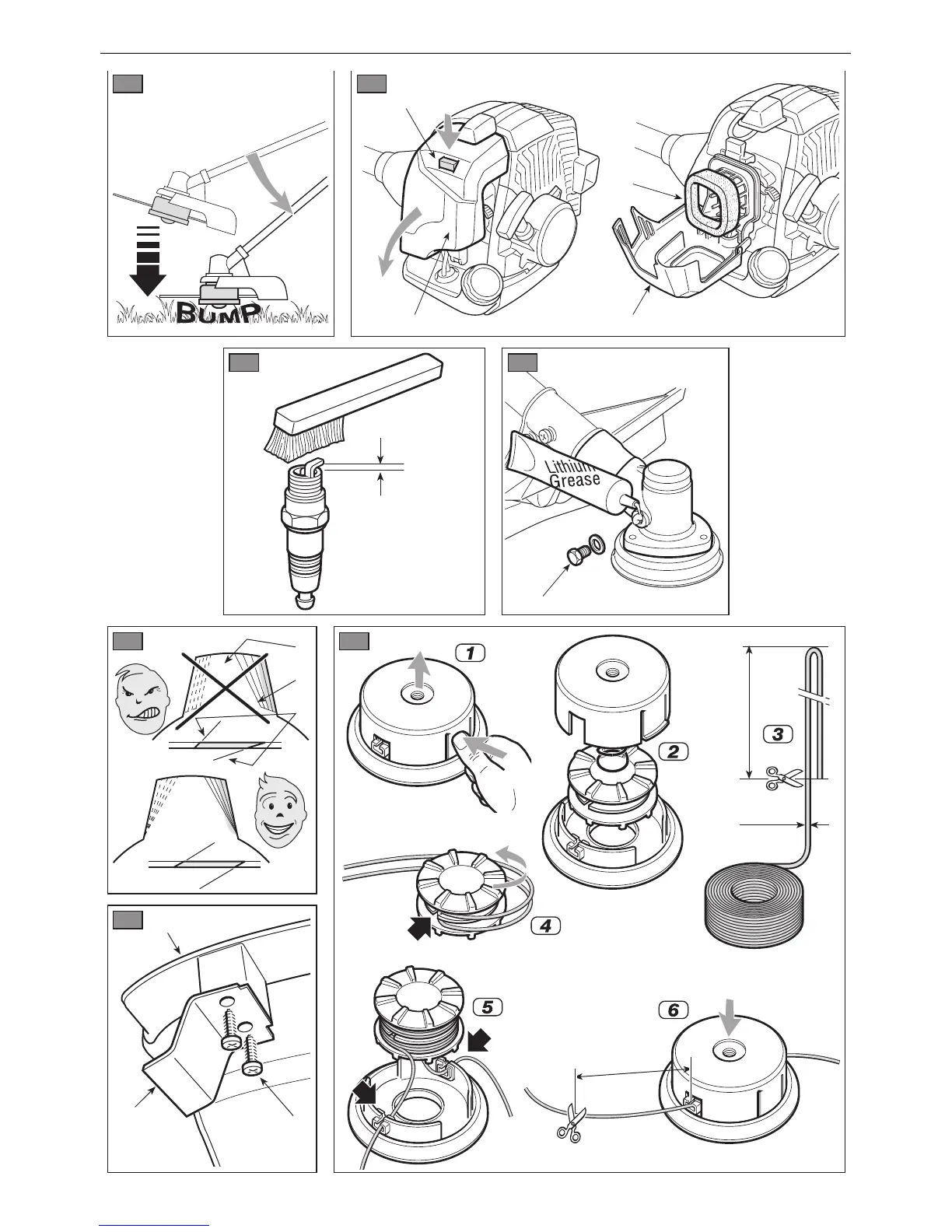 BUMP

Lithium
Grease

1

2

3

4

5

6