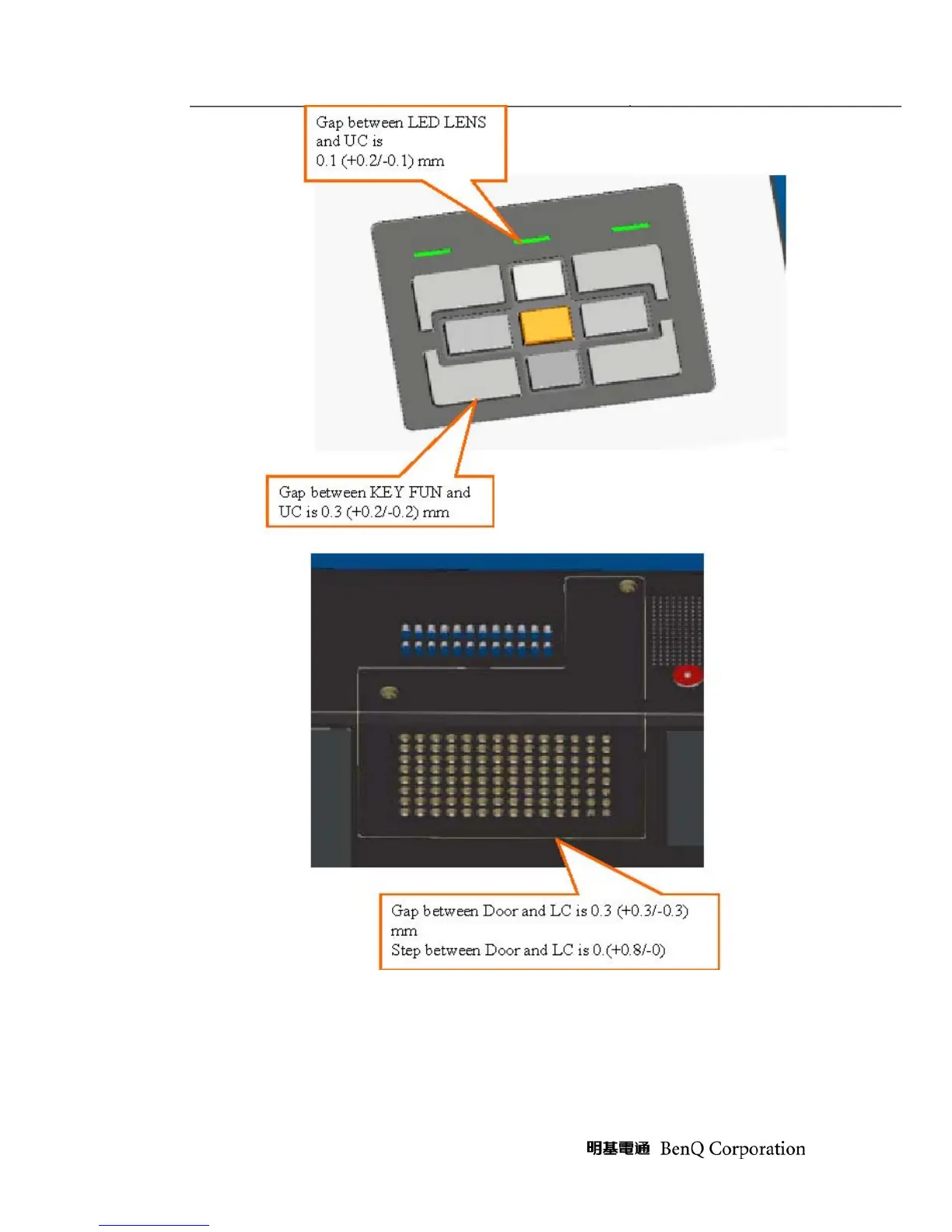 Gap between LED LENS and UC is 0.1 (+0.2/-0.1) mm

Gap between KEY FUN and UC is 0.3 (+0.2/-0.2) mm

Gap between Door and LC is 0.3 (+0.3/-0.3) mm
Step between Door and LC is 0.(+0.8/-0)

明基電通 BenQ Corporation