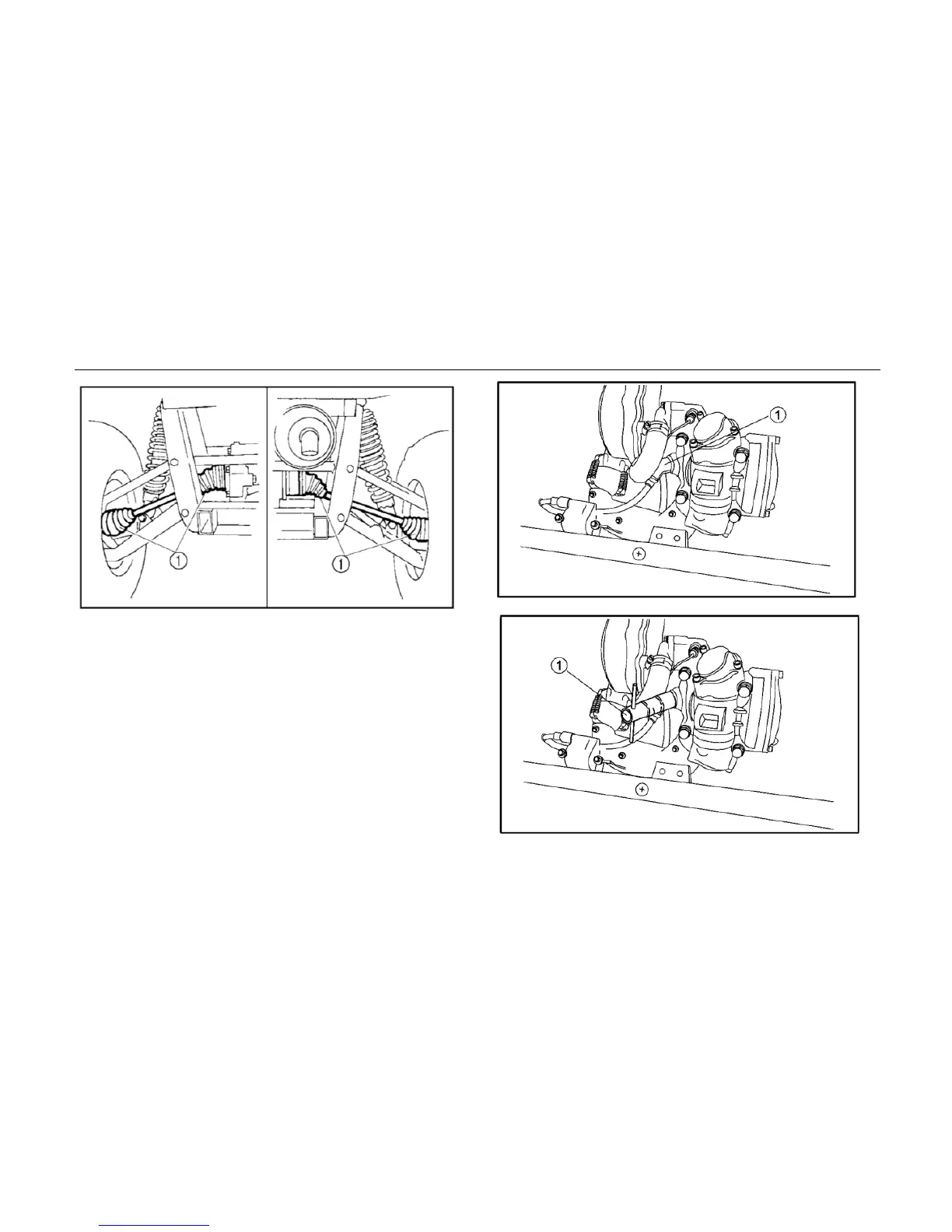 1

1

1

1