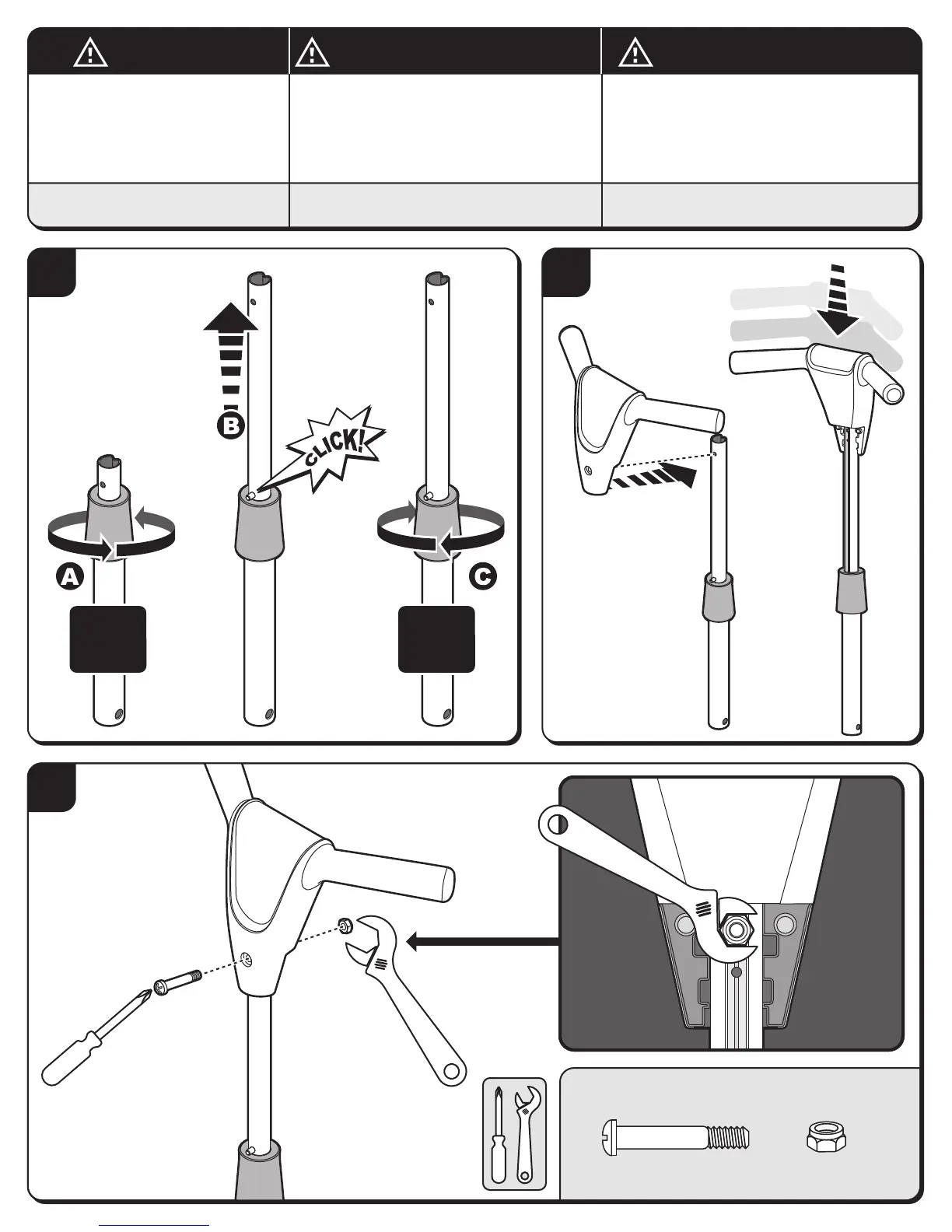 B

CLICK!

A

C