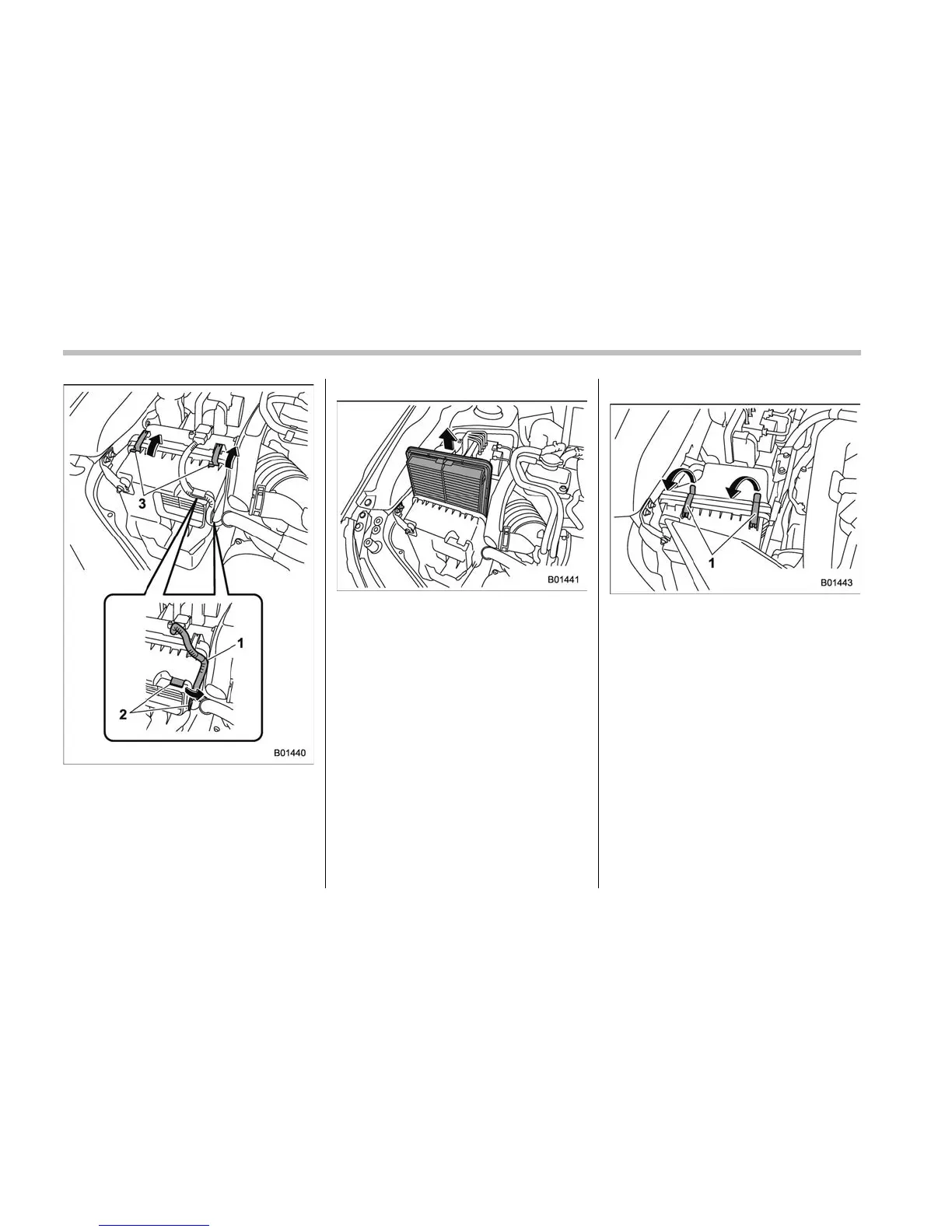 3

1

2

B01440

B01441

1

B01443