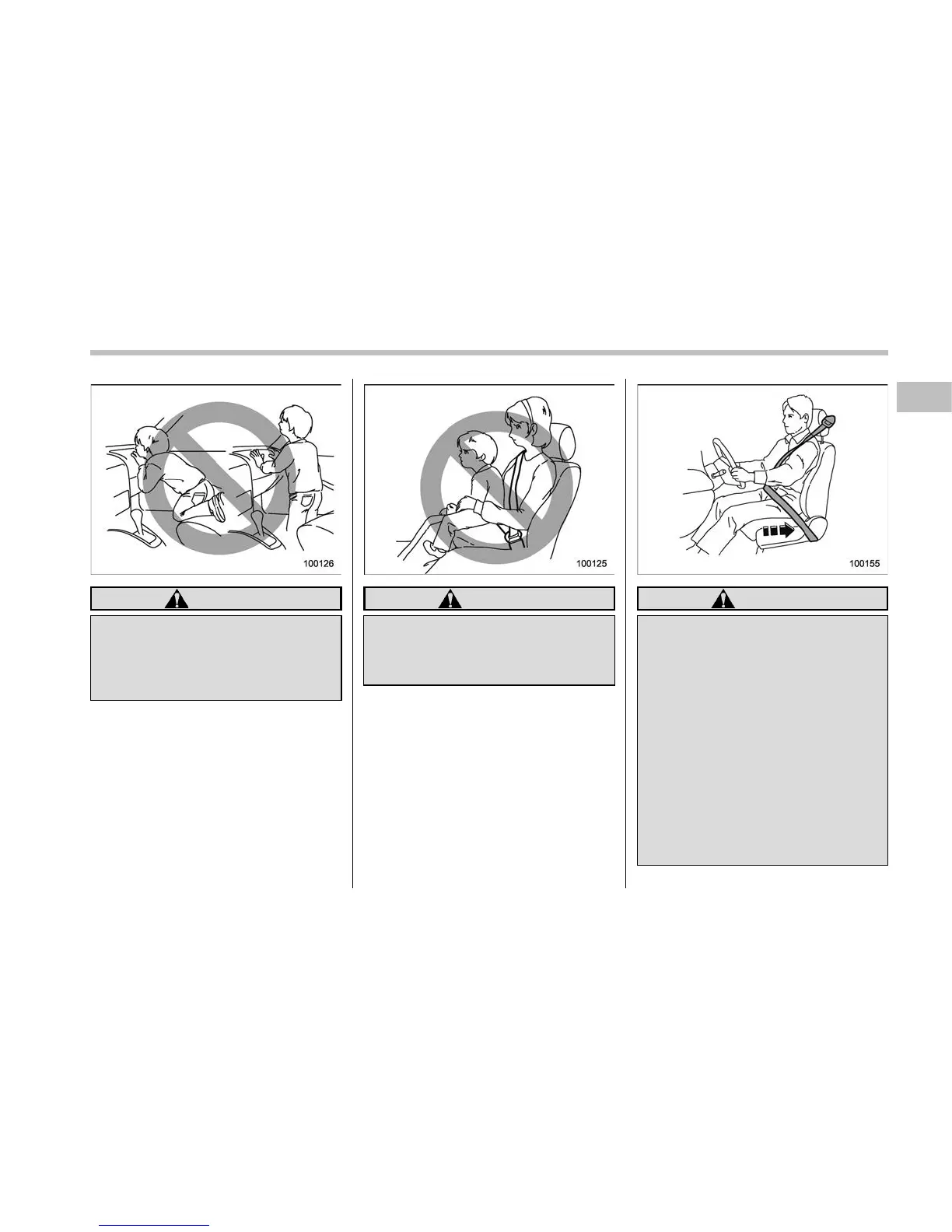 100126

100125

100155