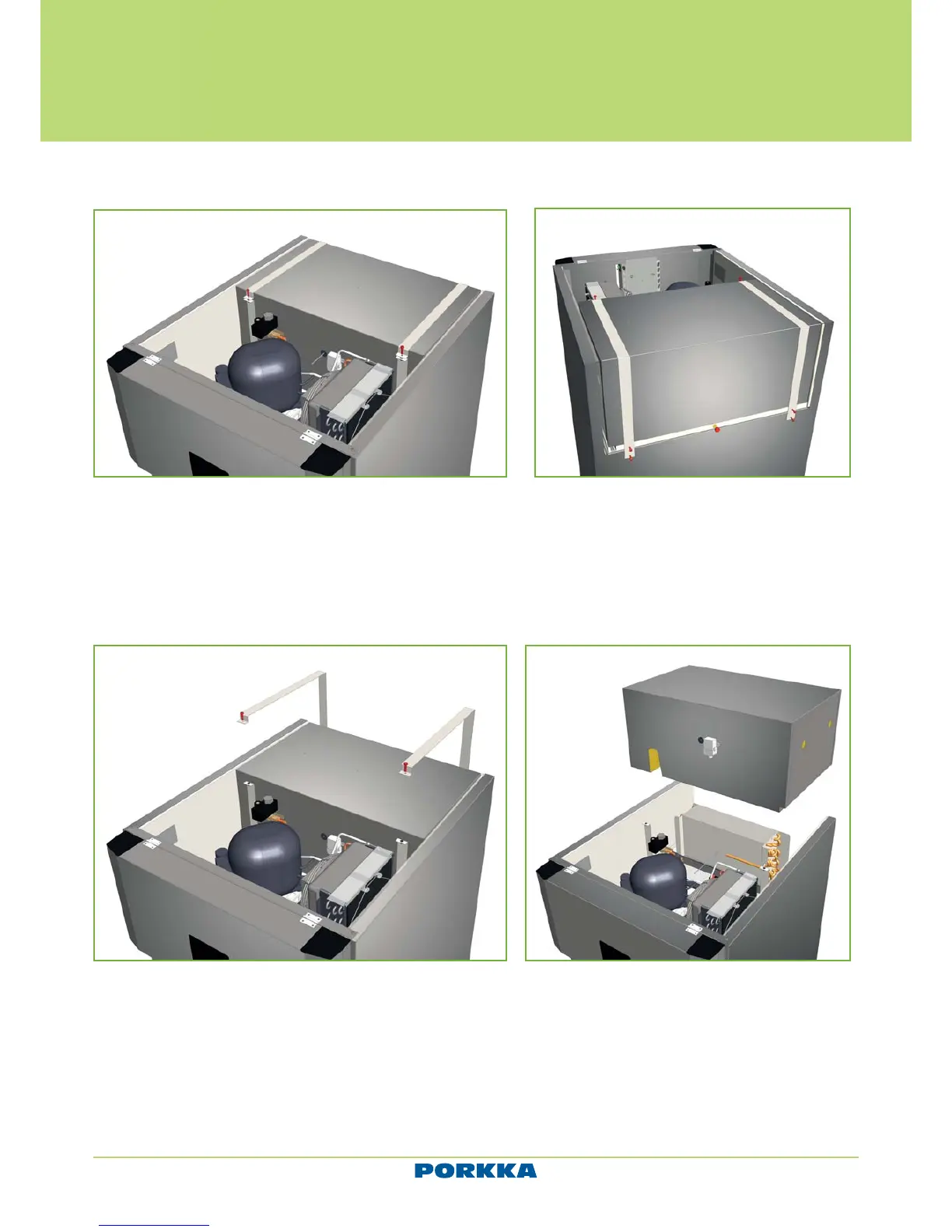 PORKKA