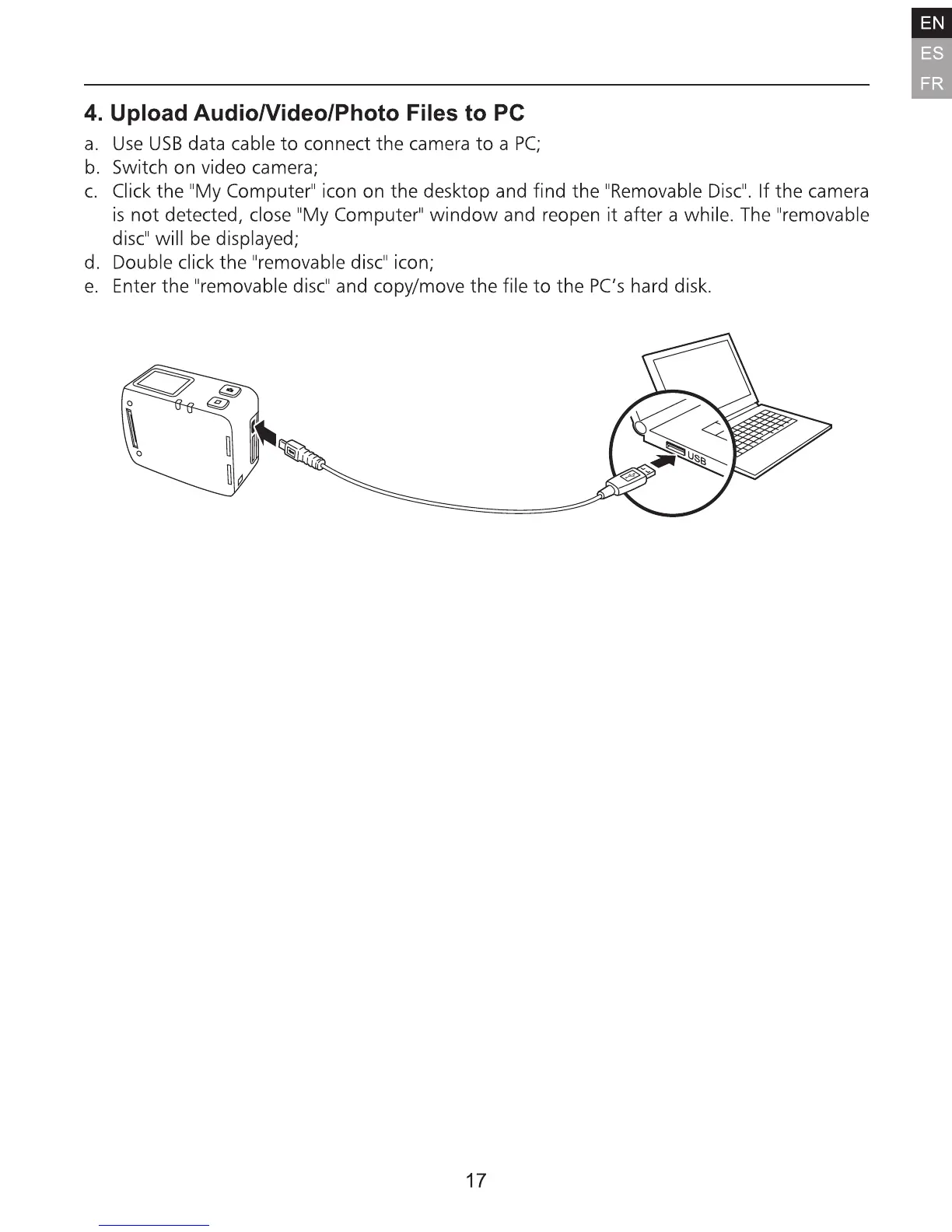 EN
ES
FR

4. Upload Audio/Video/Photo Files to PC

a. Use USB data cable to connect the camera to a PC;
b. Switch on video camera;
c. Click the "My Computer" icon on the desktop and find the "Removable Disc". If the camera is not detected, close "My Computer" window and reopen it after a while. The "removable disc" will be displayed;
d. Double click the "removable disc" icon;
e. Enter the "removable disc" and copy/move the file to the PC's hard disk.

USB

17