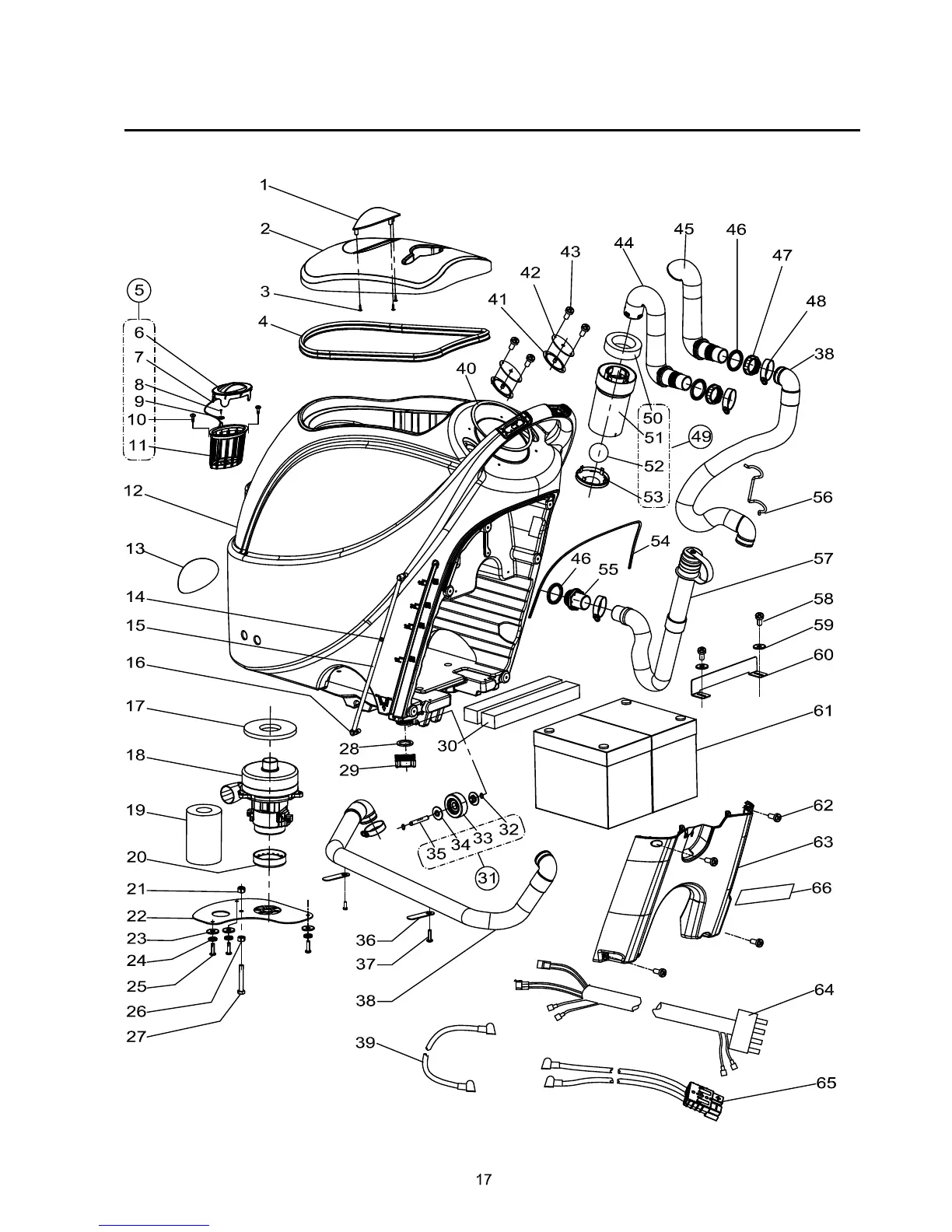 1
2
3
4
5
6
7
8
9
10
11
12
13
14
15
16
17
18
19
20
21
22
23
24
25
26
27
28
29
30
31
32
33
34
35
36
37
38
39
40
41
42
43
44
45
46
47
48
38
49
50
51
52
53
54
46
55
56
57
58
59
60
61
62
63
64
65
66

17