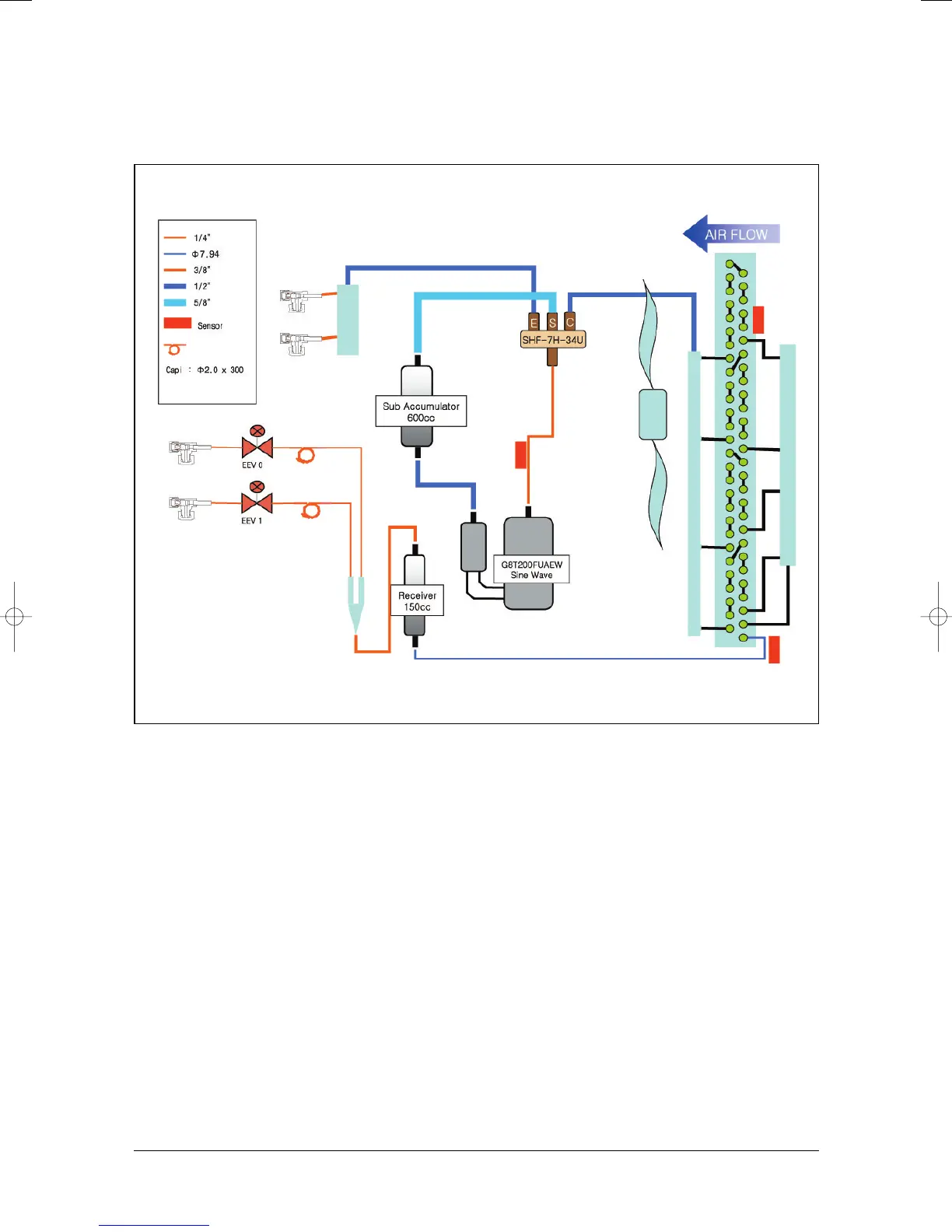 1/4"
Φ7.94
3/8"
1/2"
5/8"
Sensor
Capi : Φ2.0 x 300

AIR FLOW

E S C
SHF-7H-34U

Sub Accumulator
600cc

EEV 0
EEV 1

G8T200FUAEW
Sine Wave

Receiver
150cc