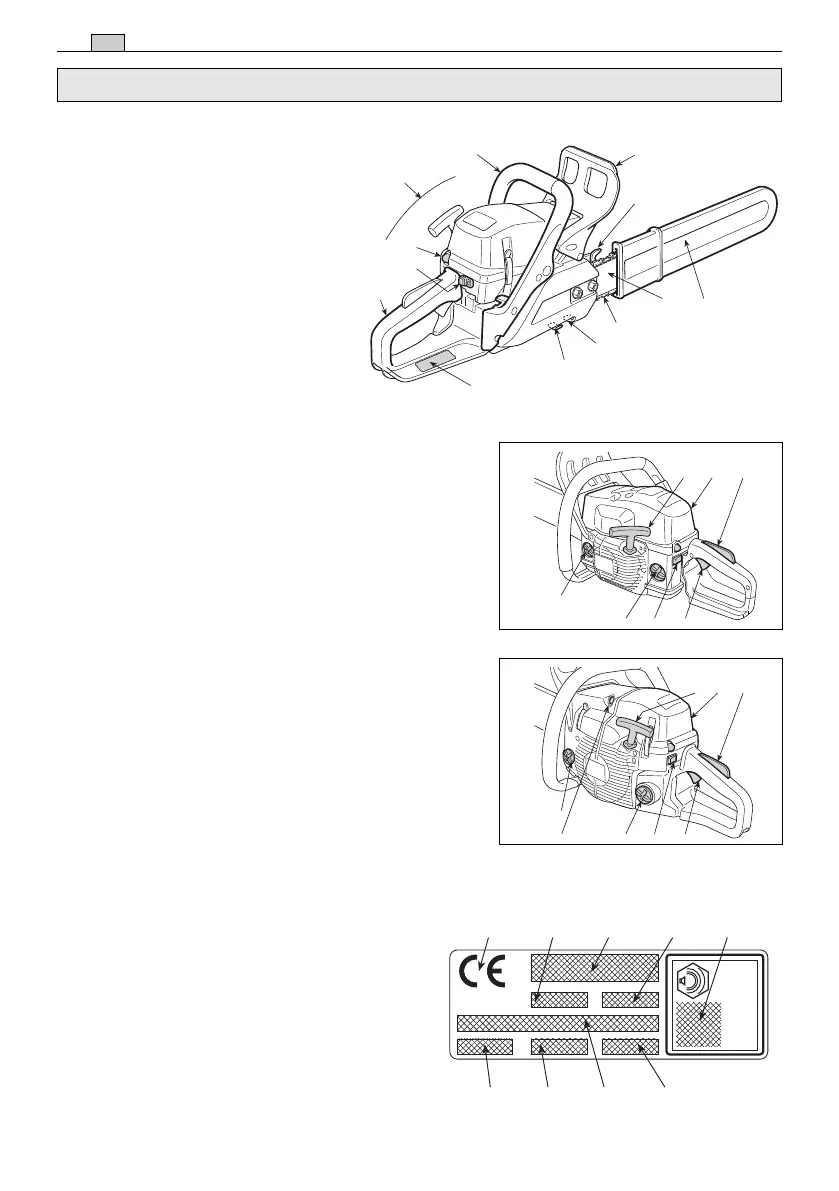 CE