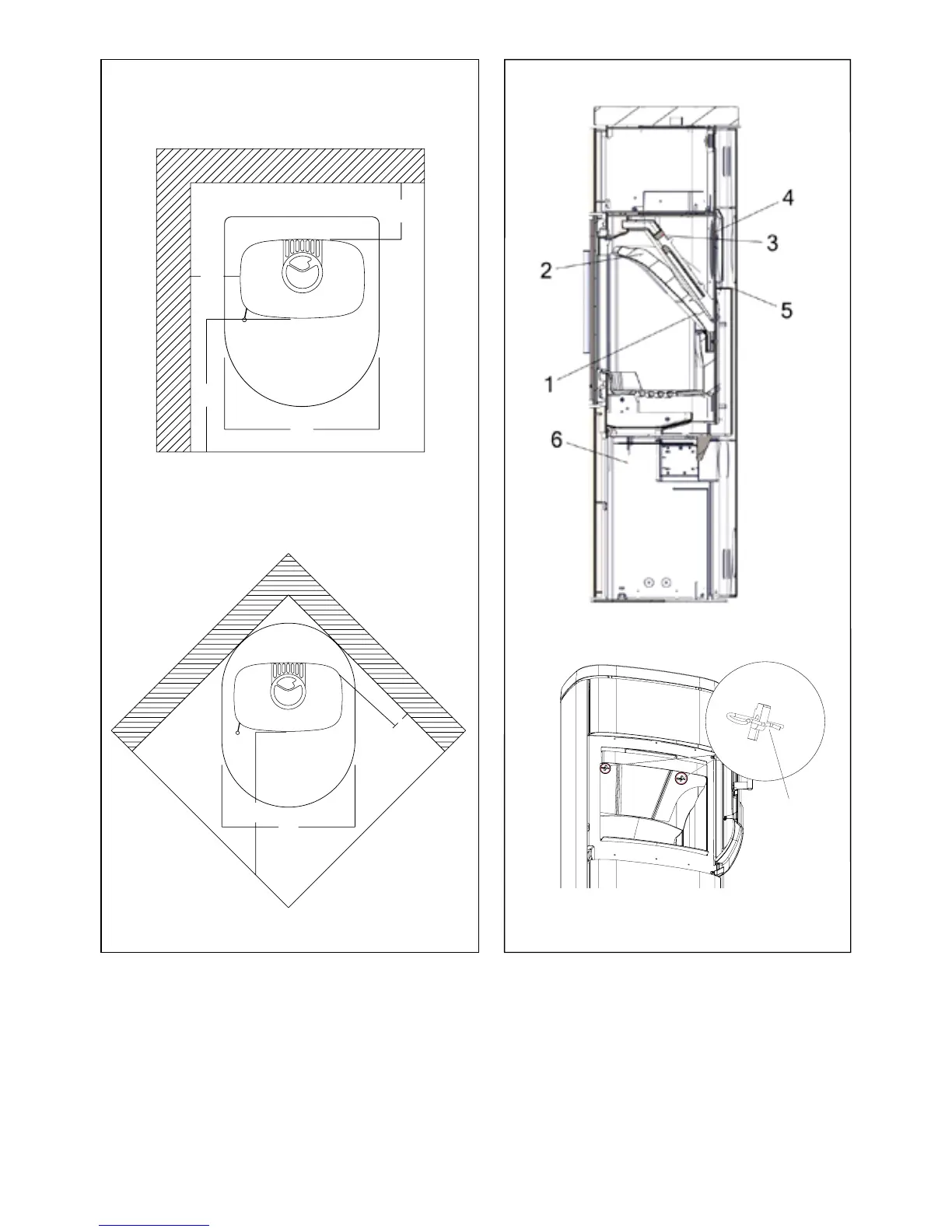 4
3
2
5
1
6