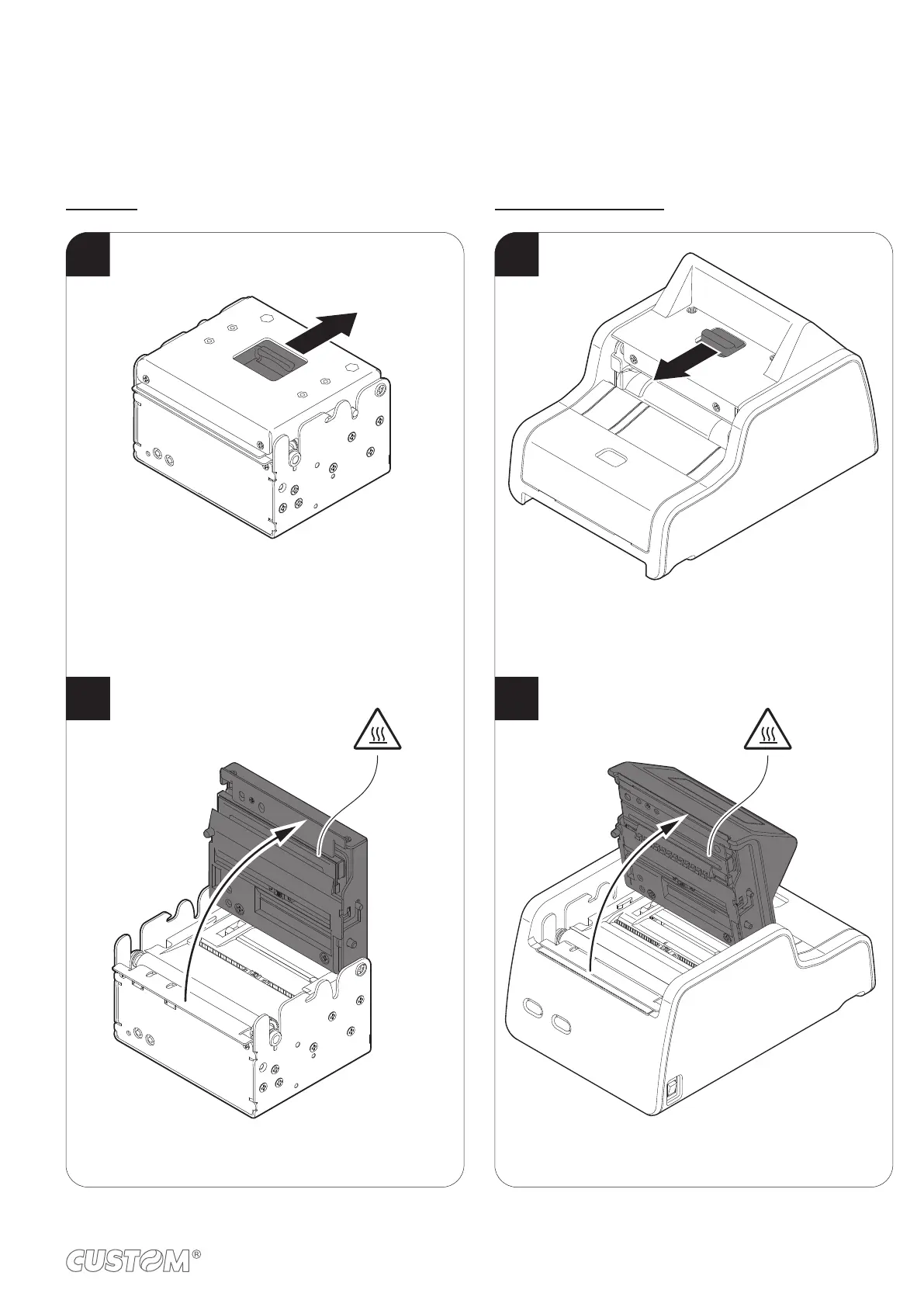 CUSTOM®