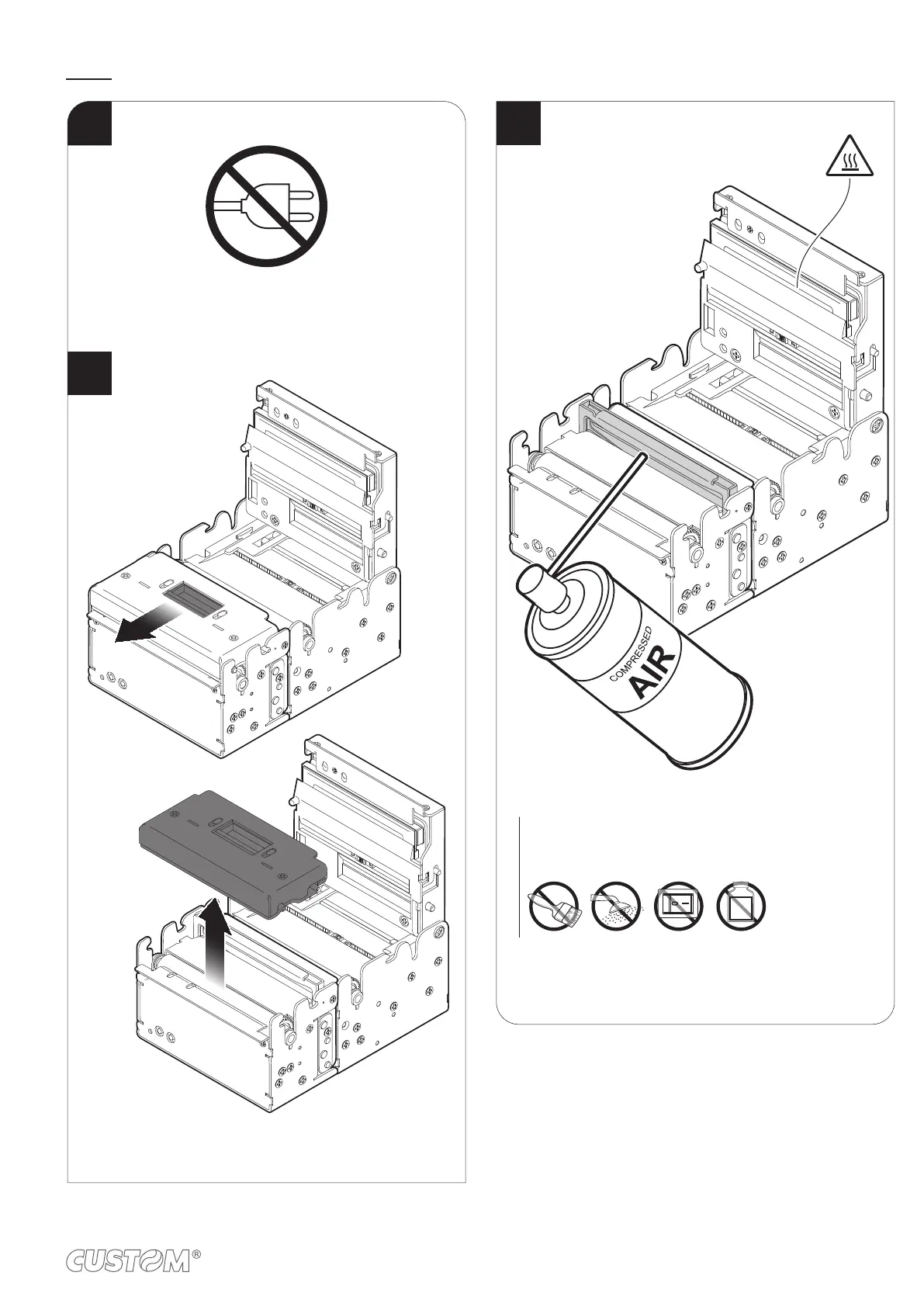 COMPRESSED
AIR

CUSTOM®