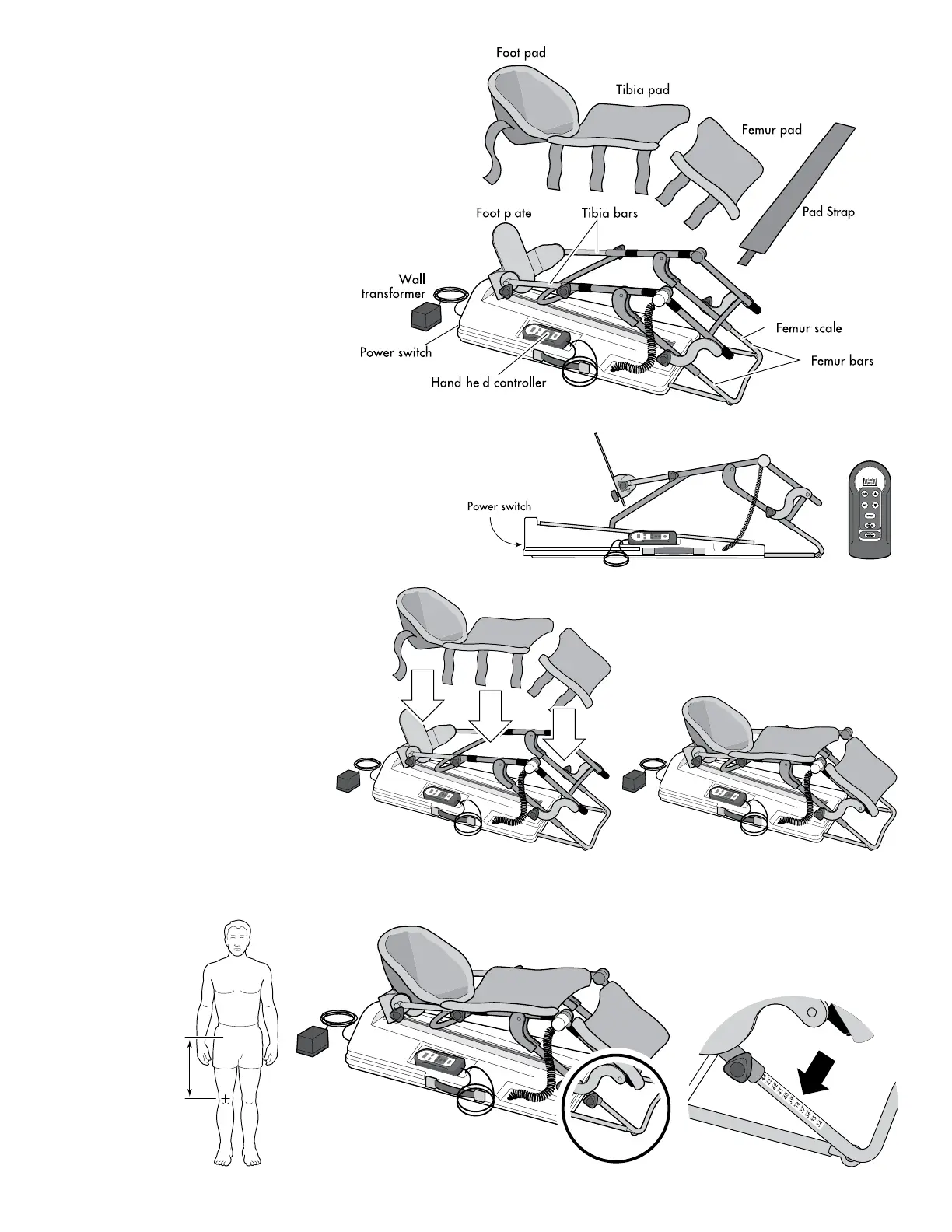 Foot pad

Tibia pad

Femur pad

Pad Strap

Foot plate

Tibia bars

Wall transformer

Power switch

Hand-held controller

Femur scale

Femur bars

Power switch