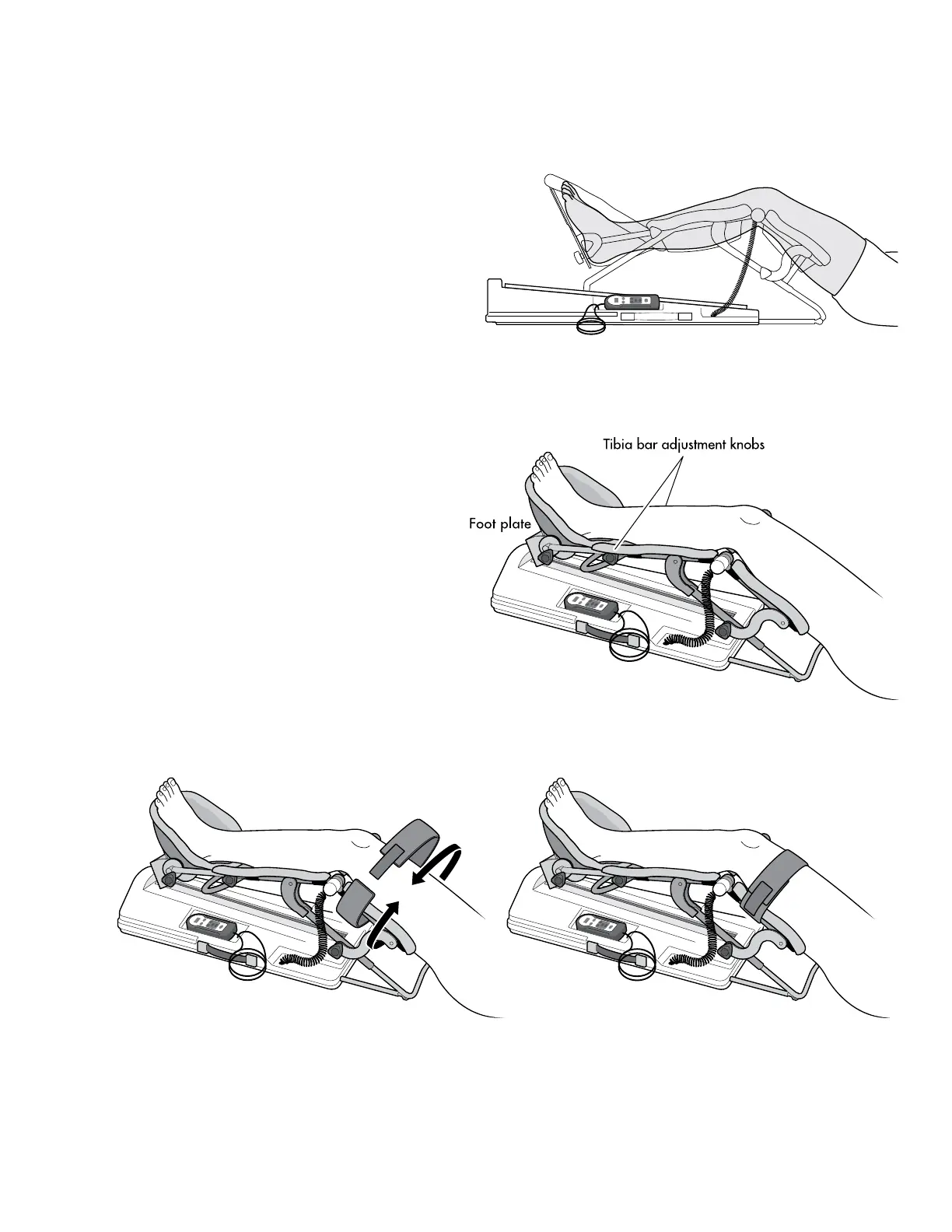 Tibia bar adjustment knobs

Foot plate