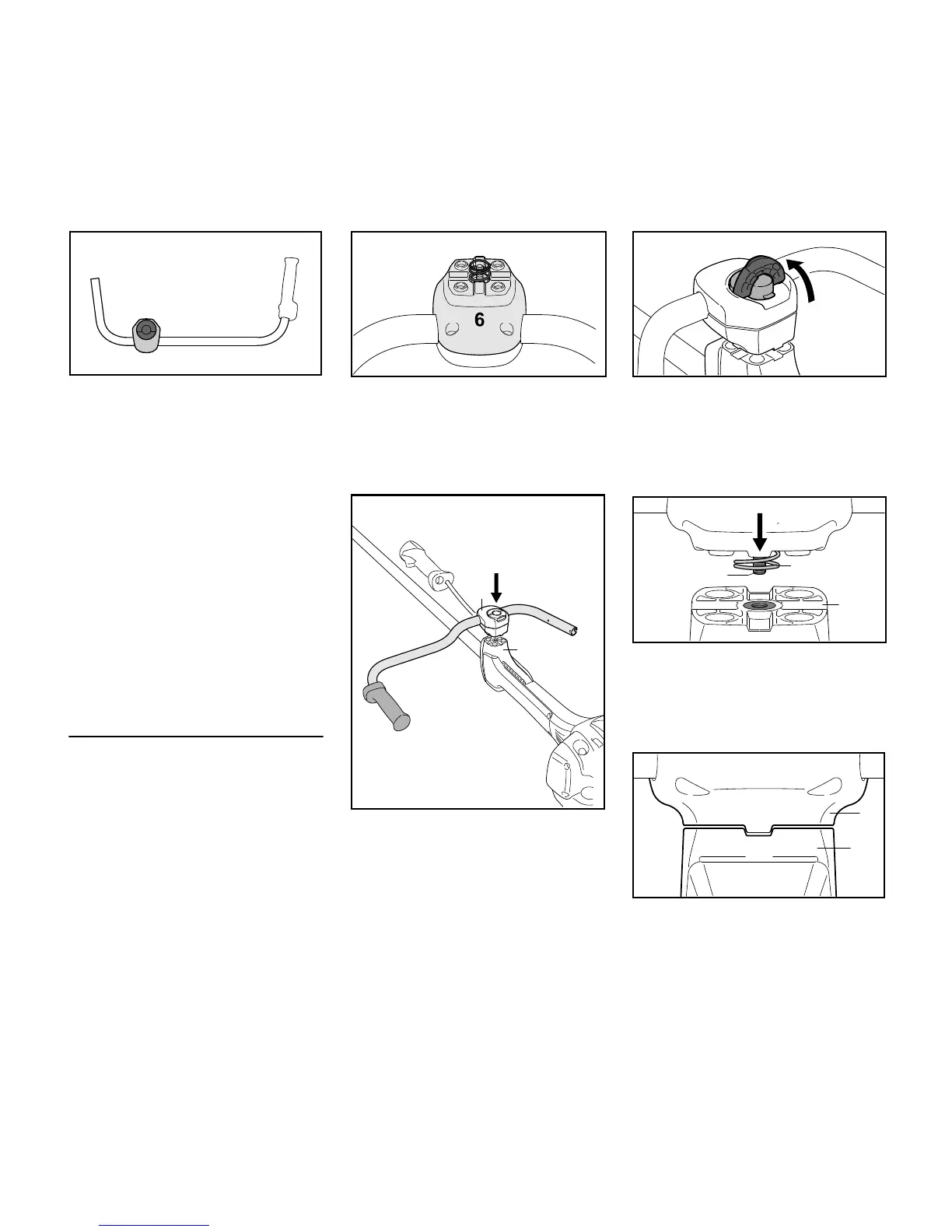 6