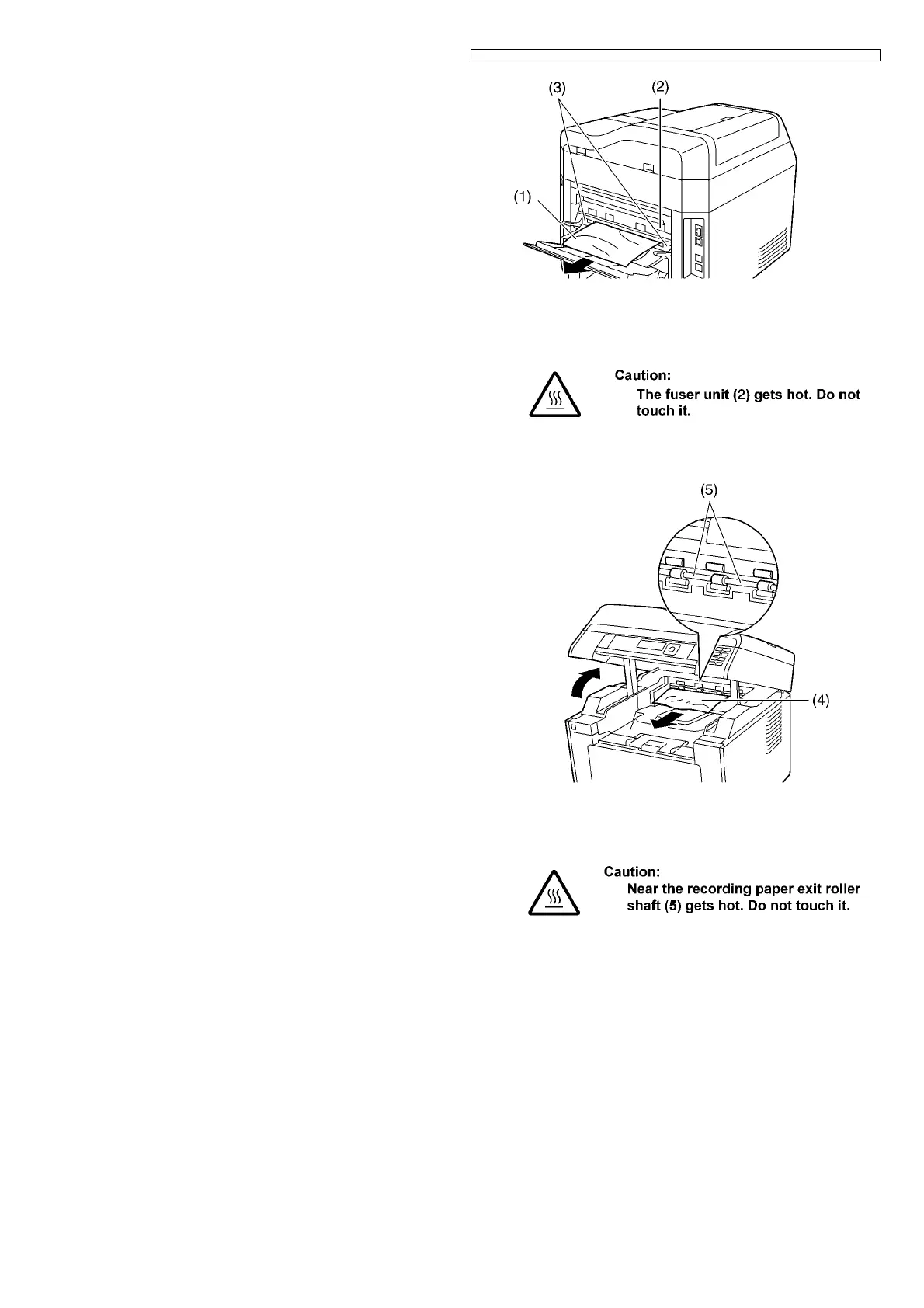 (3)

(2)

(1)

Caution:
The fuser unit (2) gets hot. Do not touch it.

(5)

(4)

Caution:
Near the recording paper exit roller shaft (5) gets hot. Do not touch it.