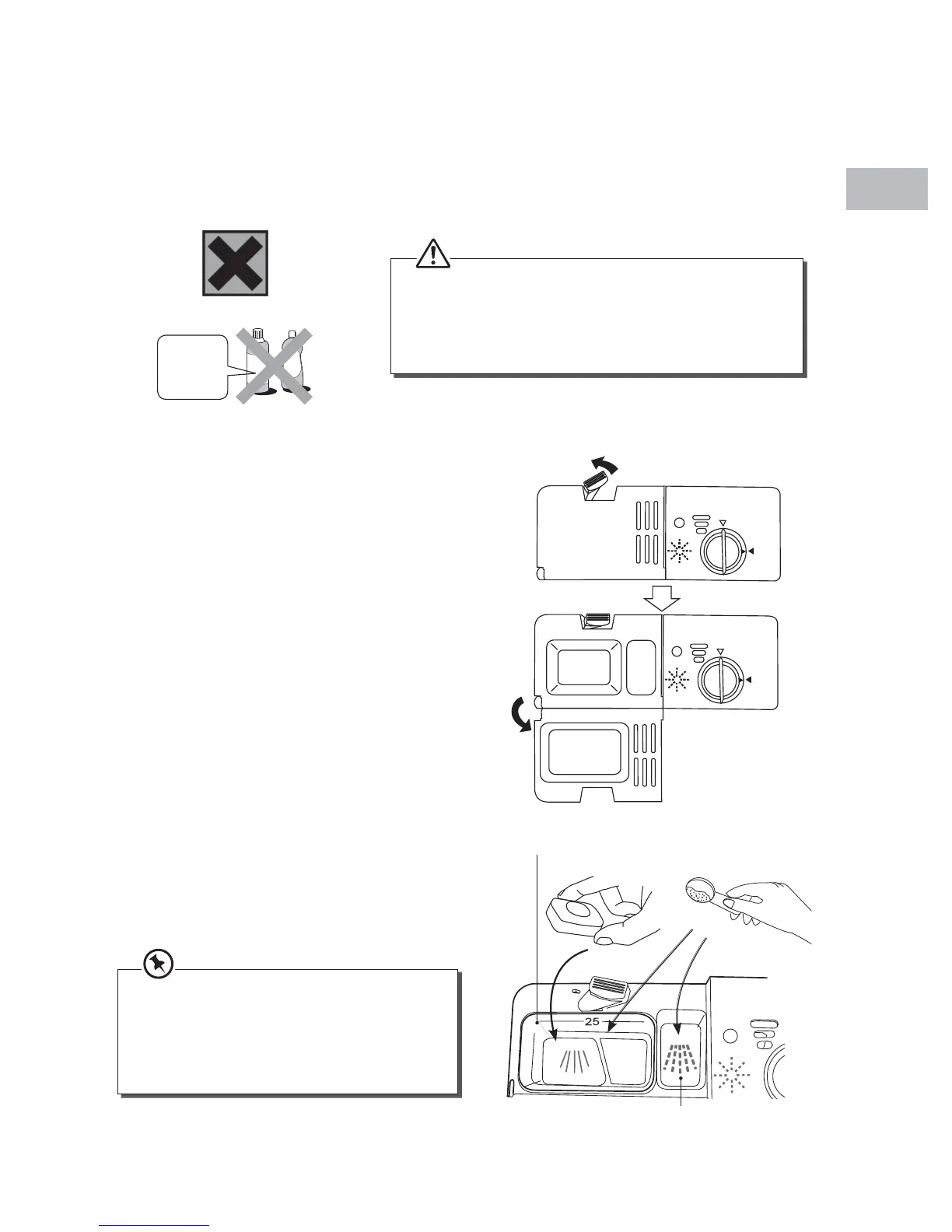 25