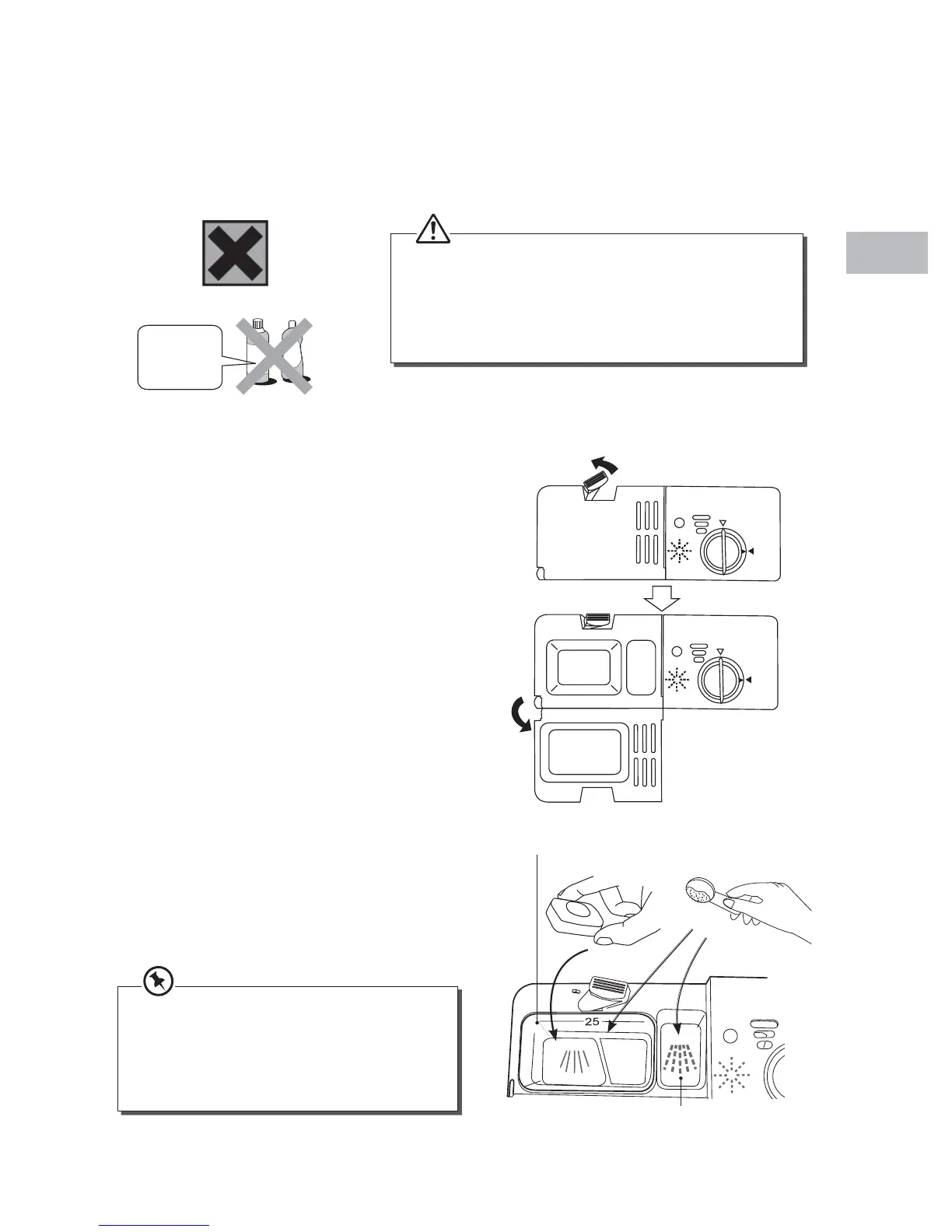 25