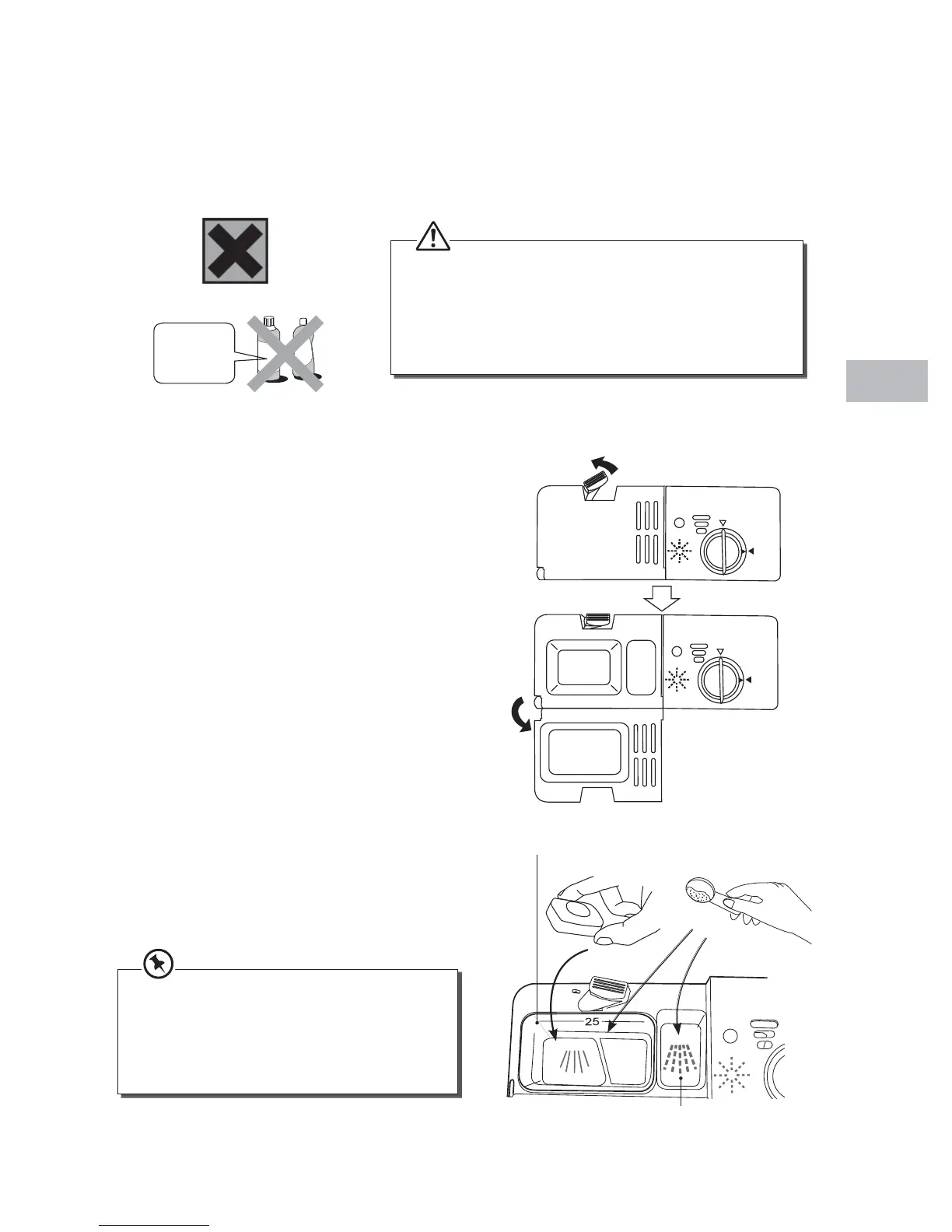 25