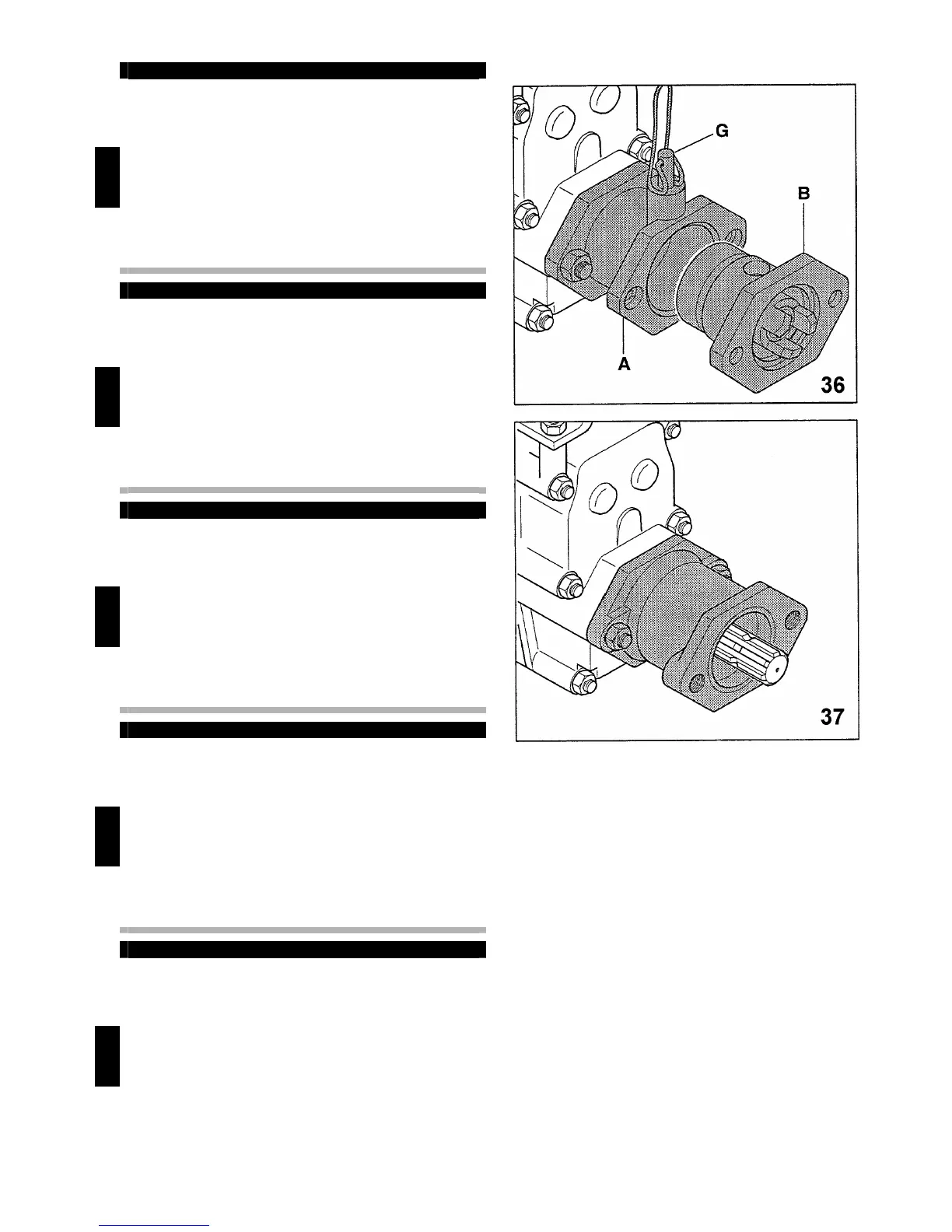 G

B

A

36

37