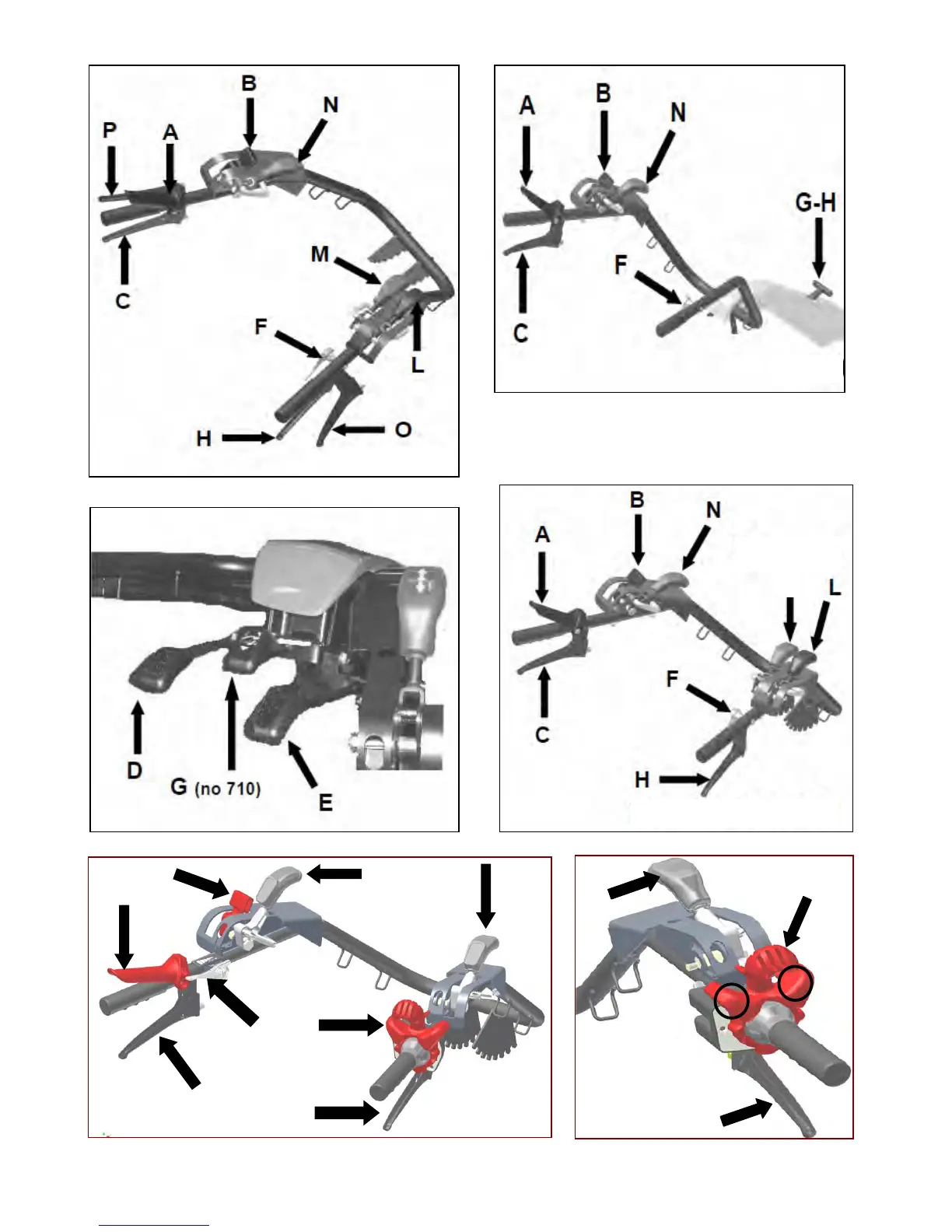 B
N
P
A
C
M
F
L
H
O

A
B
N
G-H
F
C

D
G (no 710)
E

B
N
A
L
F
C
H