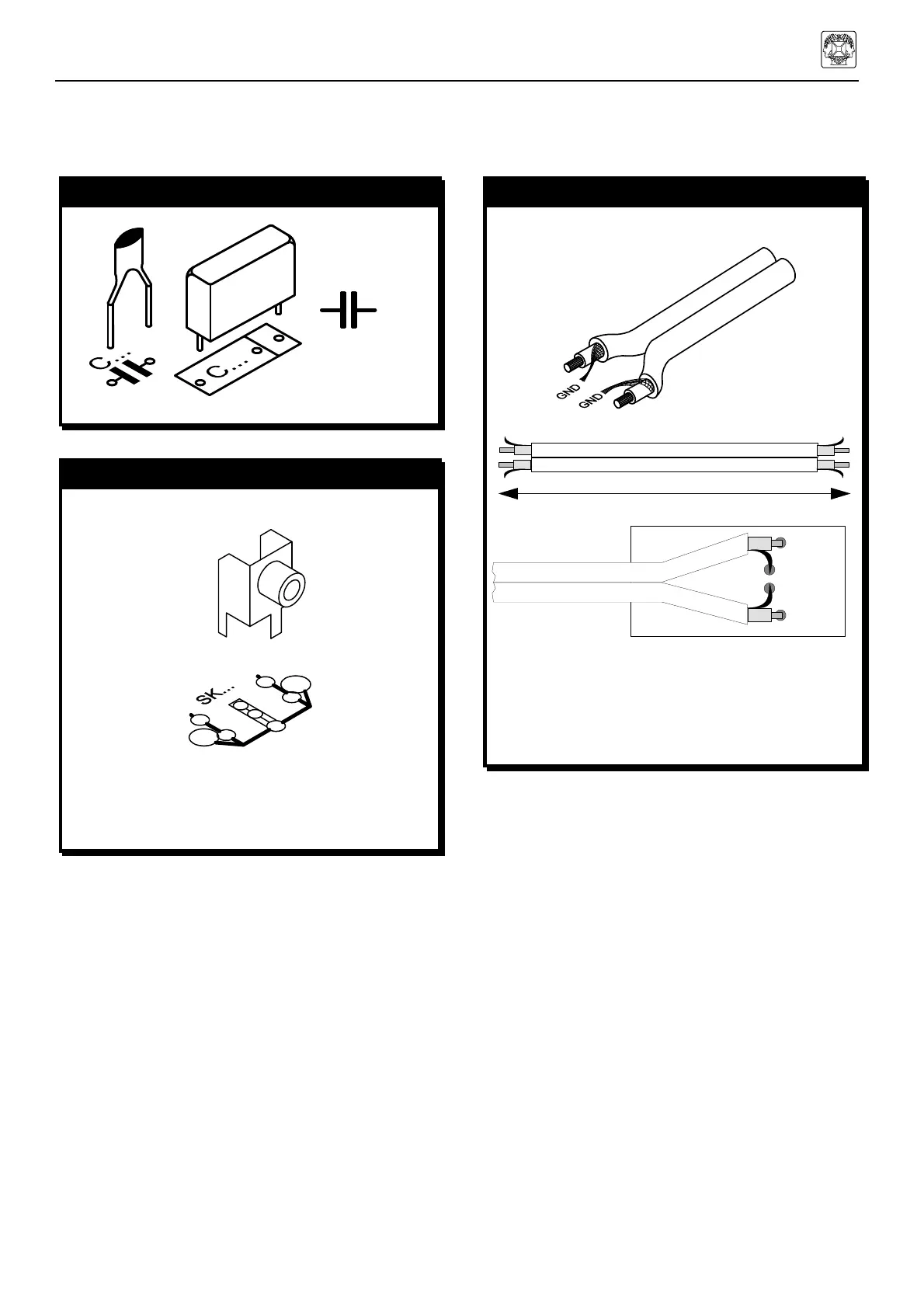 C...

C...

GND

GND

SK...