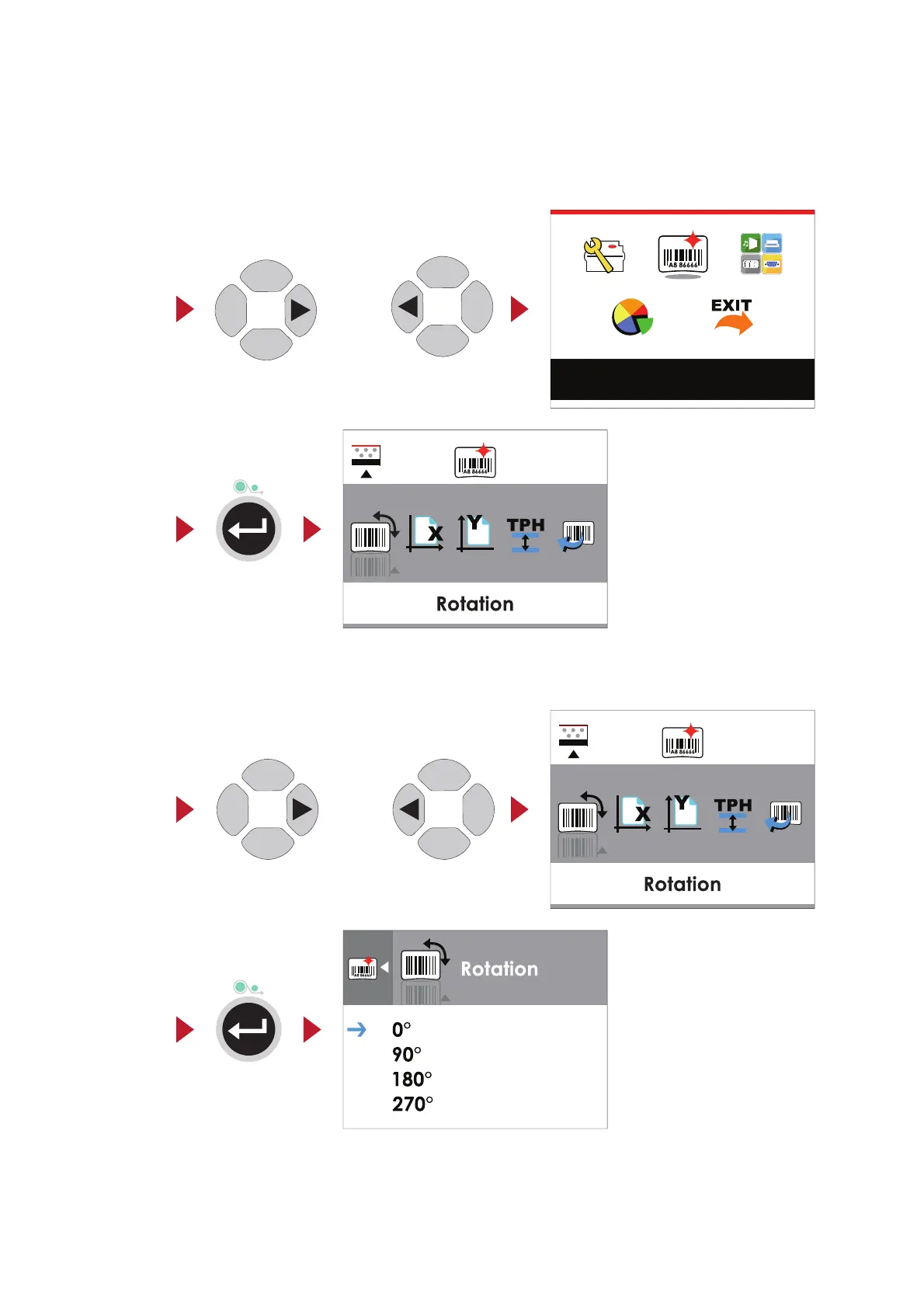 AB 86666

EXIT

AB 86666

X Y TPH

Rotation

AB 86666

X Y TPH

Rotation

Rotation

0°
90°
180°
270°