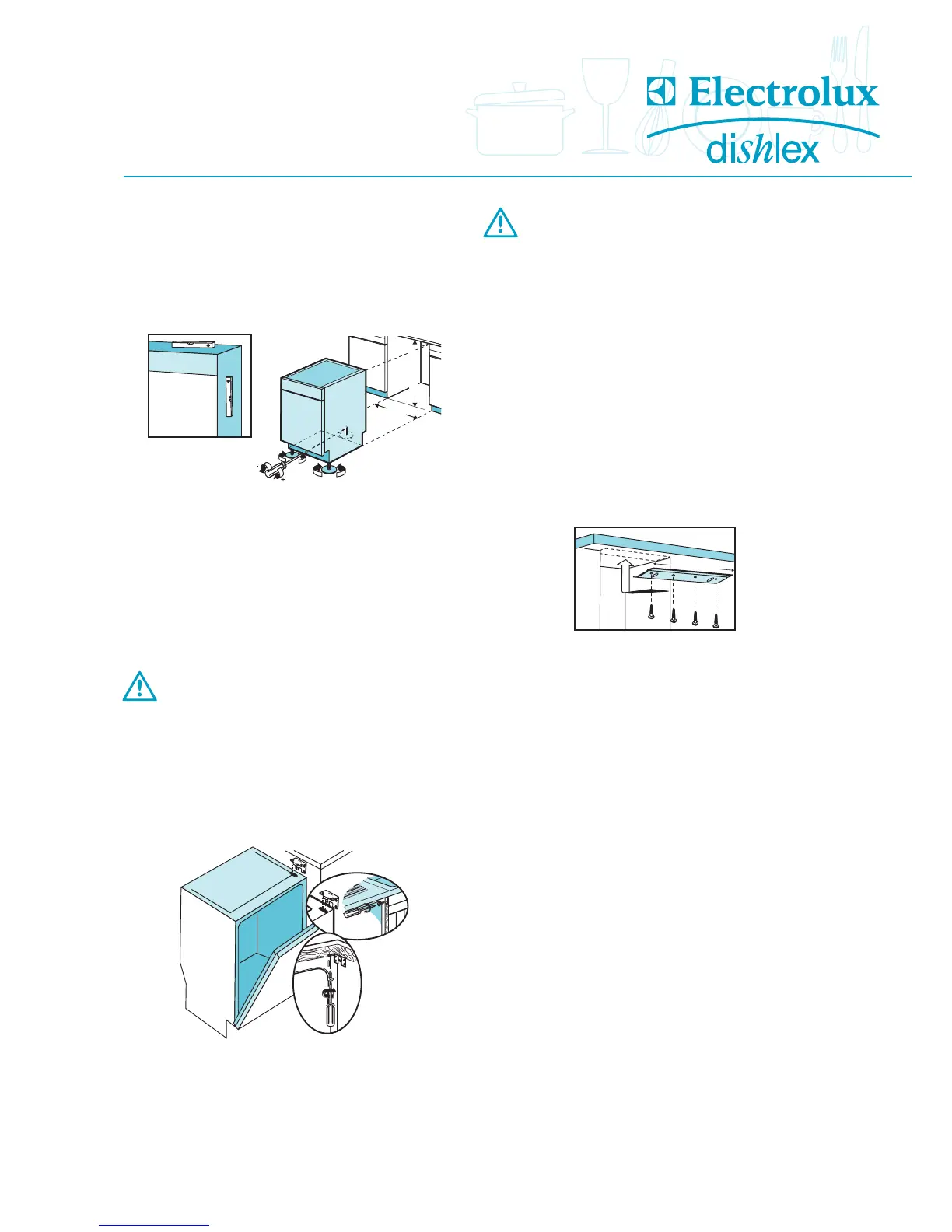 Electrolux
dishlex