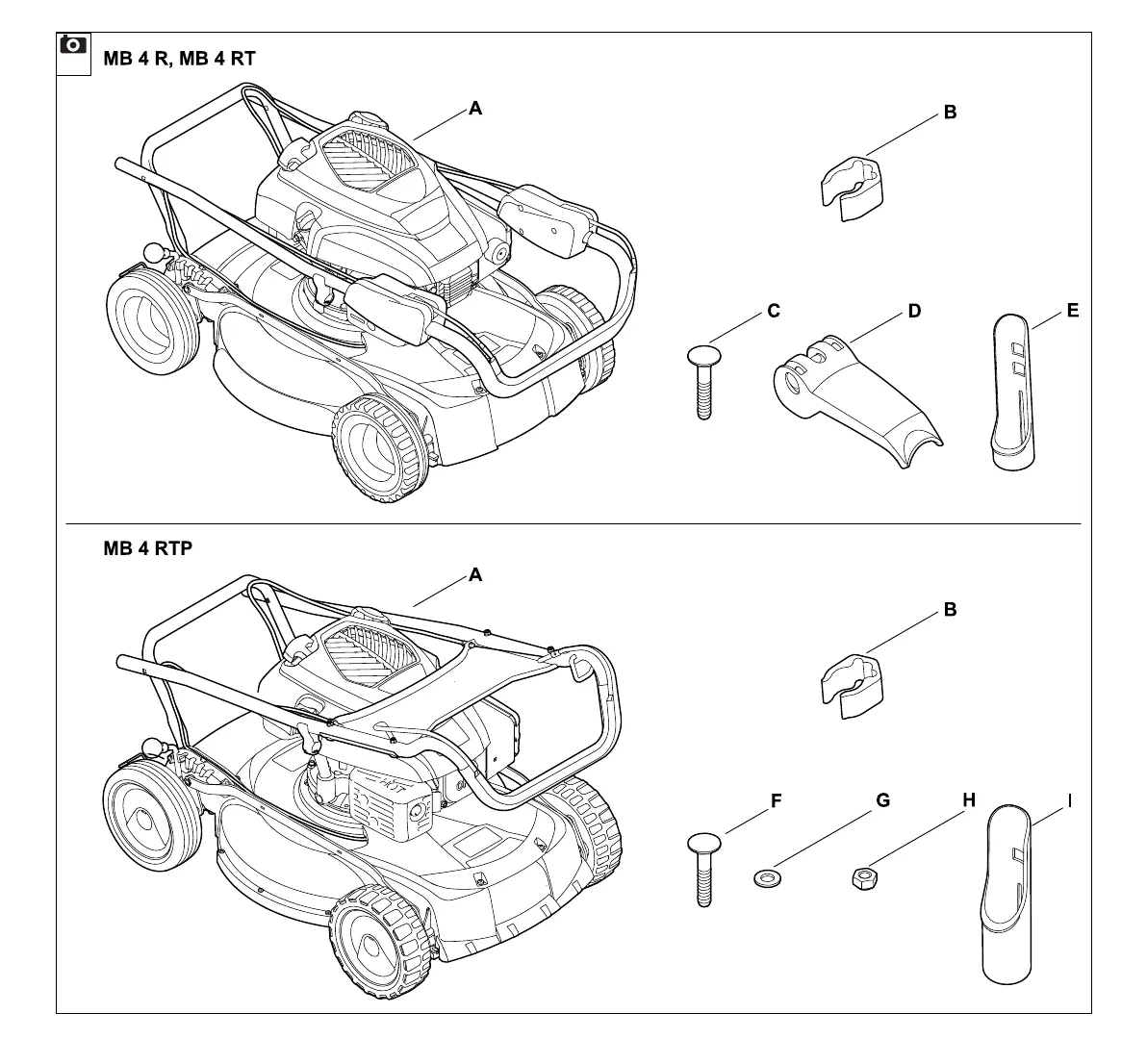 MB 4 R, MB 4 RT

A

B

C

D

E

MB 4 RTP

A

B

F

G

H

I