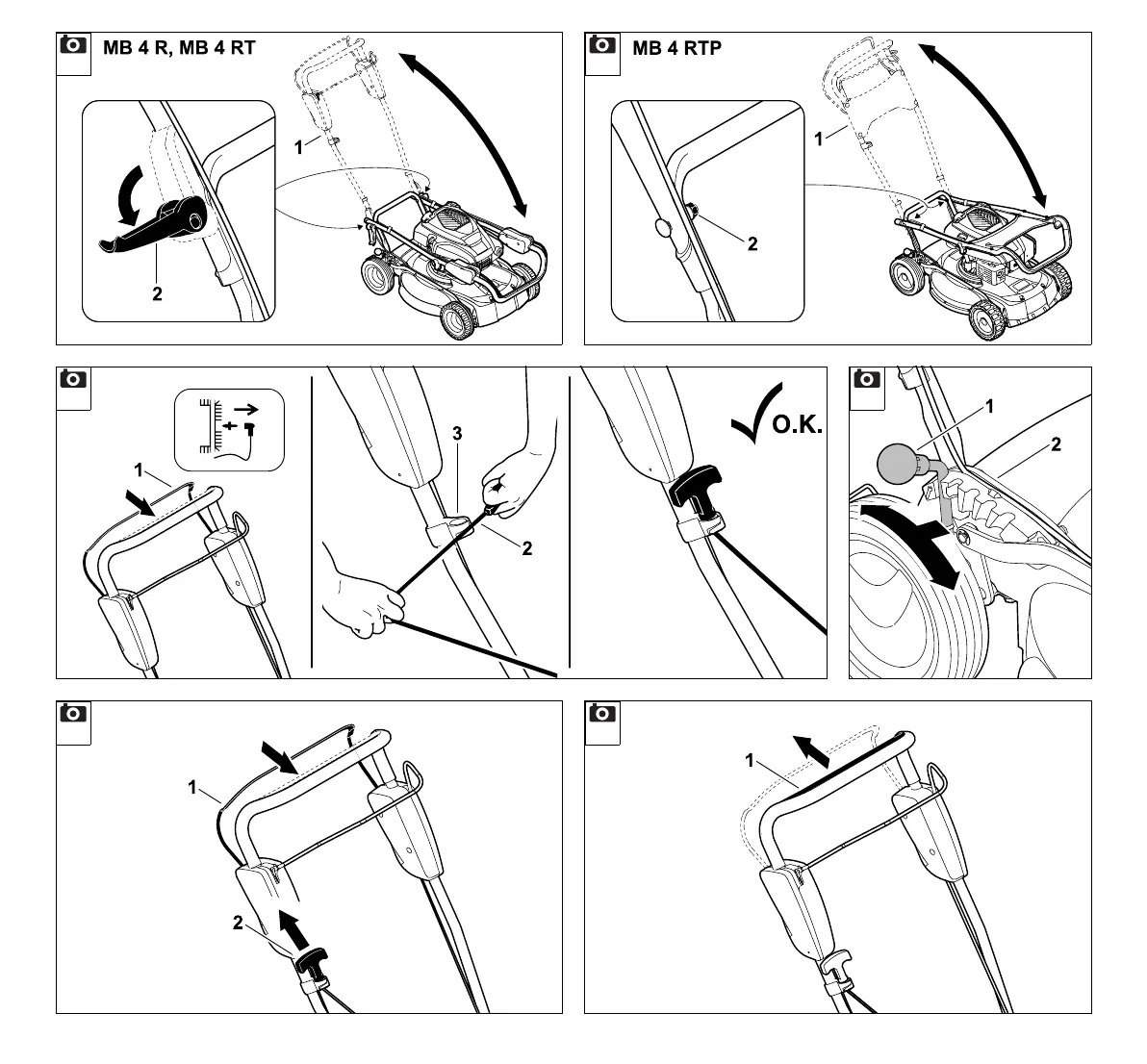 MB 4 R, MB 4 RT

1

2

MB 4 RTP

1

2

1

3

2

O.K.

1

2

1

2

1